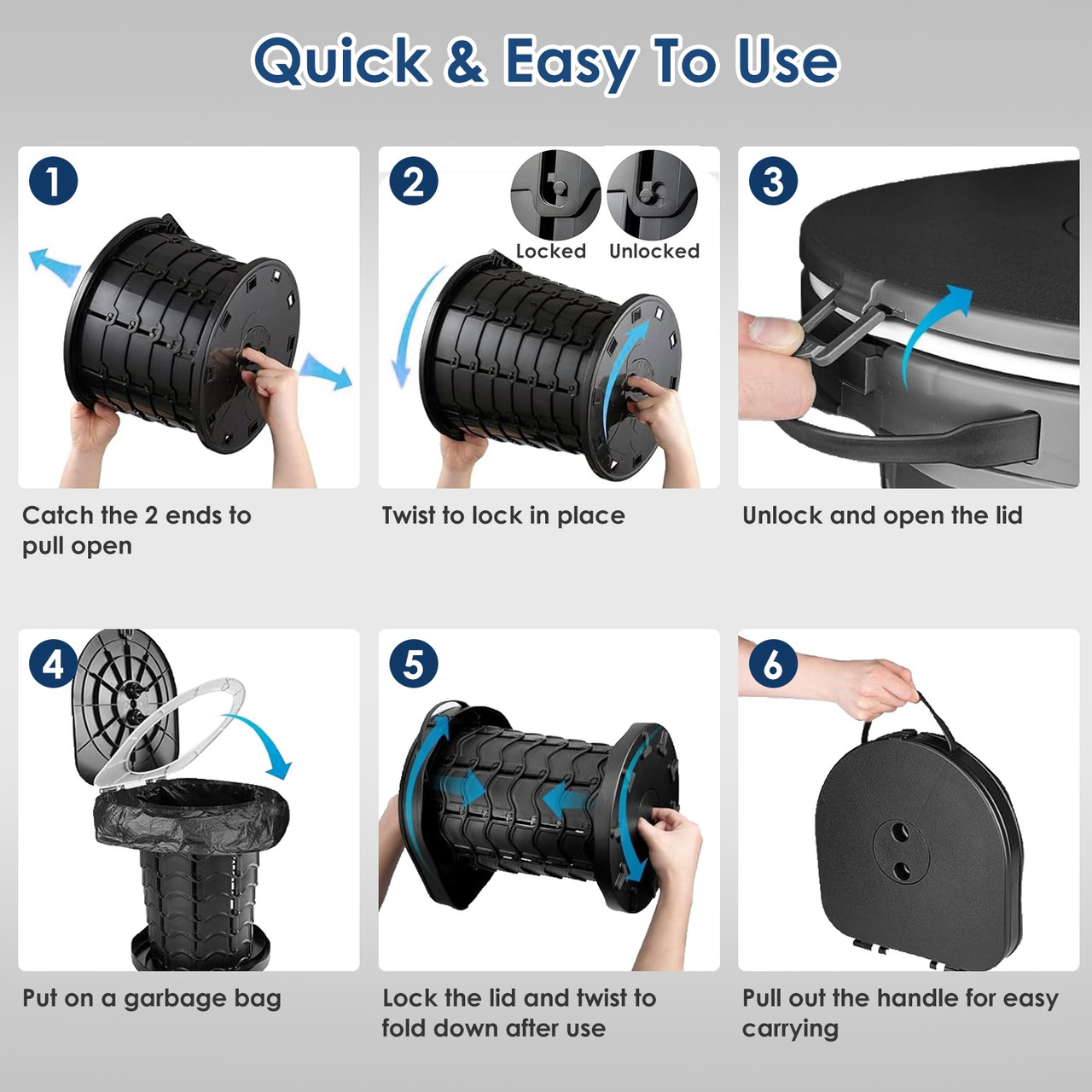 Quick & Easy To Use

1

Catch the 2 ends to pull open

2

Locked

Unlocked

Twist to lock in place

3

Unlock and open the lid

4

Put on a garbage bag

5

Lock the lid and twist to fold down after use

6

Pull out the handle for easy carrying