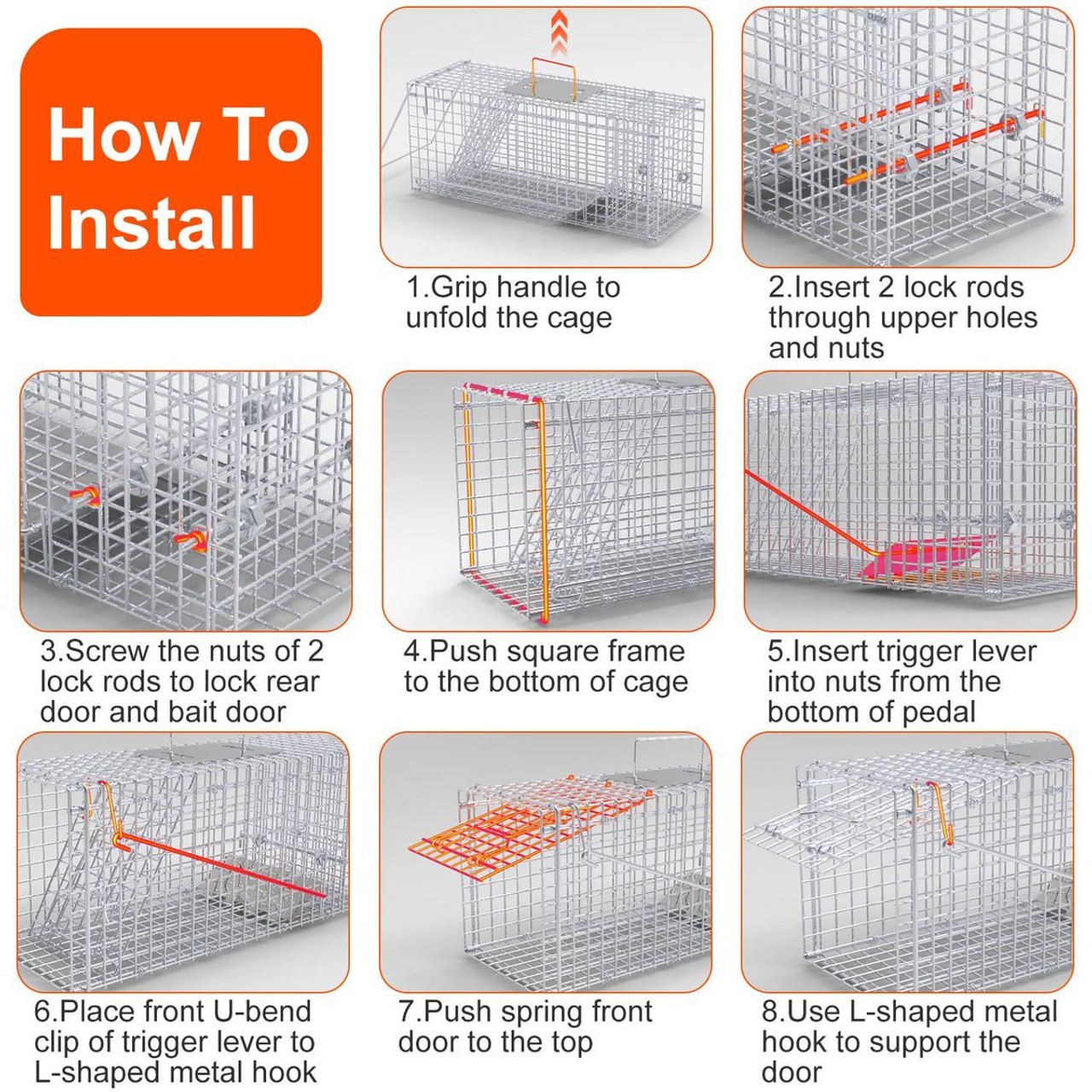 How To Install

1.Grip handle to unfold the cage

2.Insert 2 lock rods through upper holes and nuts

3.Screw the nuts of 2 lock rods to lock rear door and bait door

4.Push square frame to the bottom of cage

5.Insert trigger lever into nuts from the bottom of pedal

6.Place front U-bend clip of trigger lever to L-shaped metal hook

7.Push spring front door to the top

8.Use L-shaped metal hook to support the door