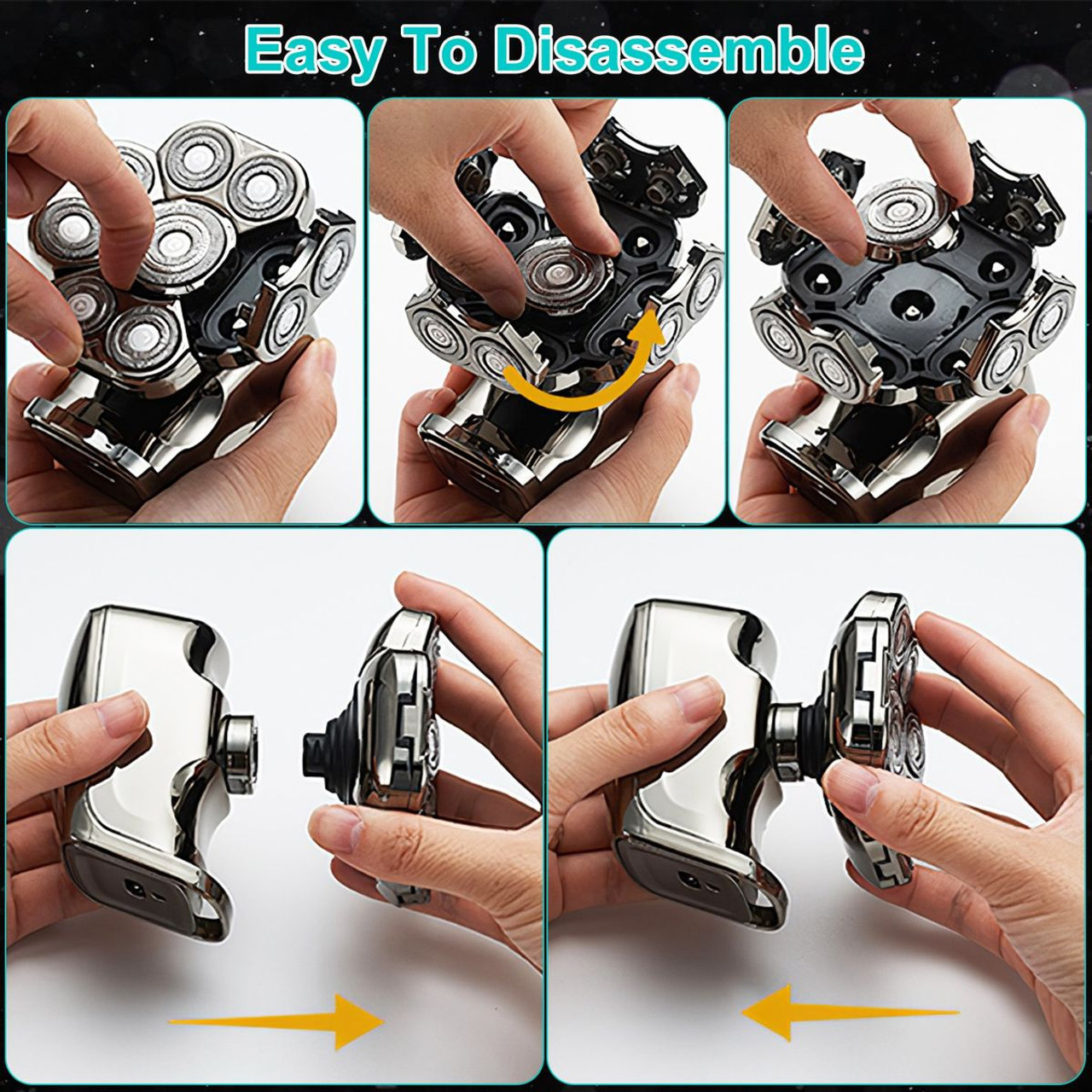 Easy To Disassemble