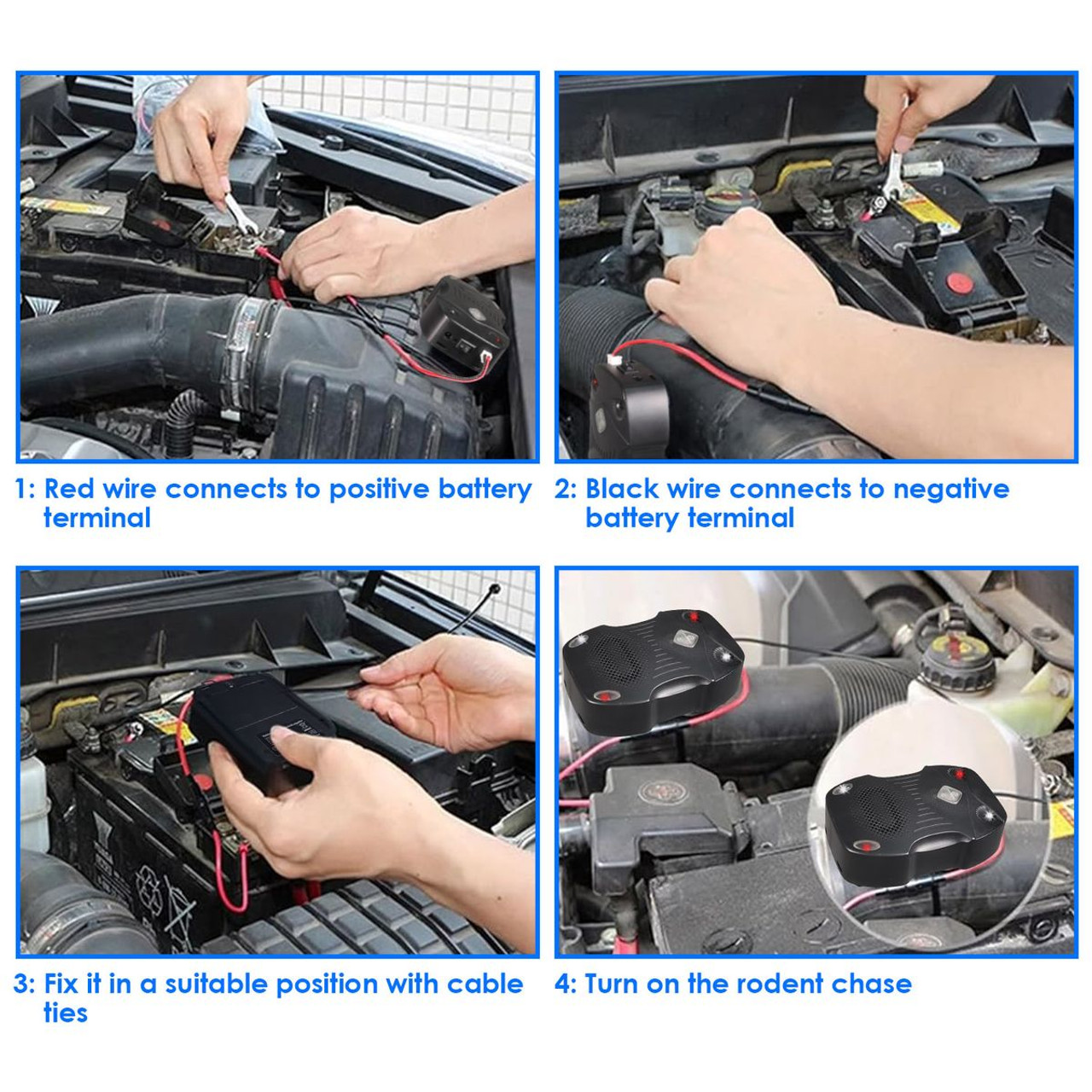 1: Red wire connects to positive battery terminal

2: Black wire connects to negative battery terminal

3: Fix it in a suitable position with cable ties

4: Turn on the rodent chase