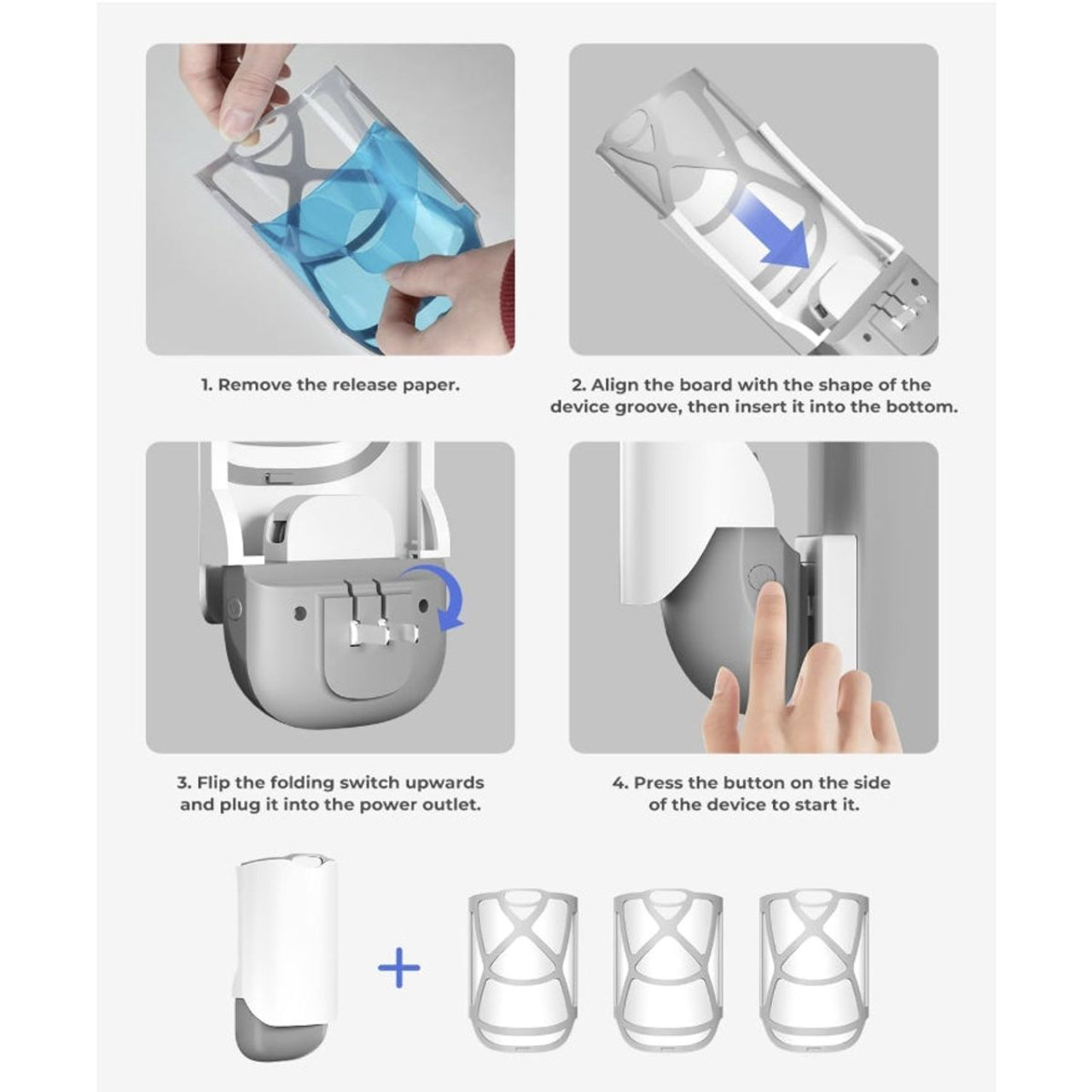 1. Remove the release paper.

2. Align the board with the shape of the device groove, then insert it into the bottom.

3. Flip the folding switch upwards and plug it into the power outlet.

4. Press the button on the side of the device to start it.

+