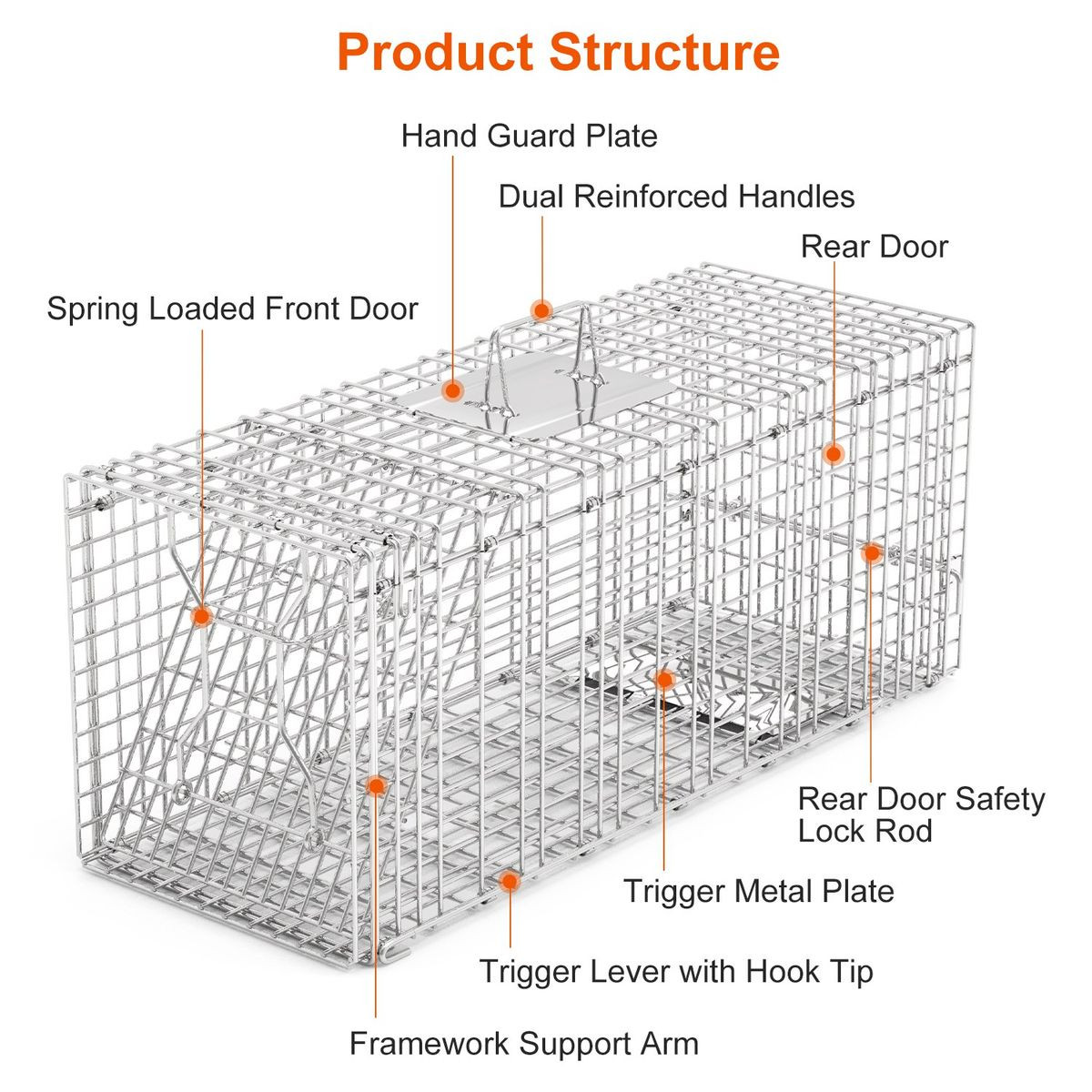 Product Structure

Hand Guard Plate

Dual Reinforced Handles

Rear Door

Spring Loaded Front Door

Rear Door Safety Lock Rod

Trigger Metal Plate

Trigger Lever with Hook Tip

Framework Support Arm