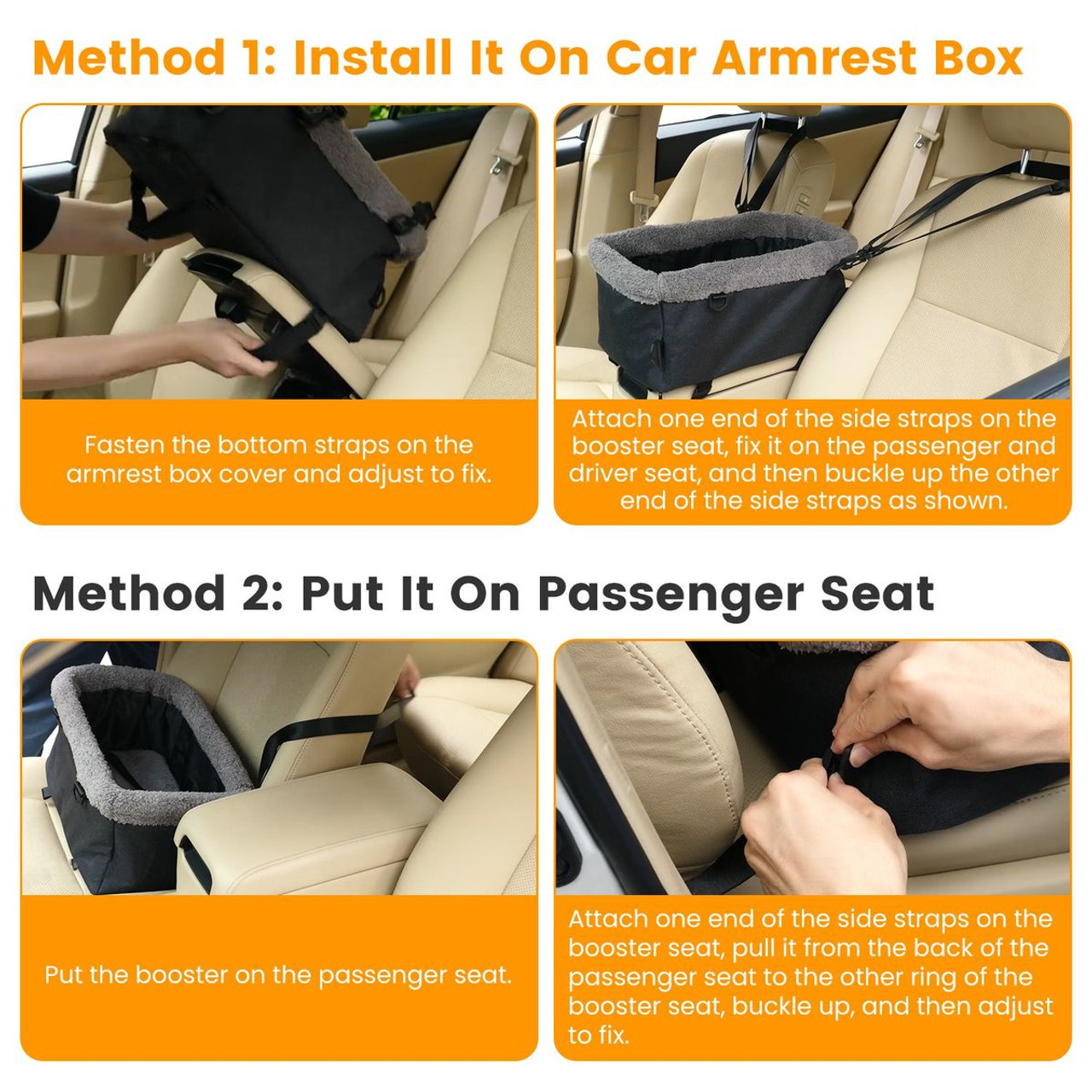 Method 1: Install It On Car Armrest Box

Fasten the bottom straps on the armrest box cover and adjust to fix.

Attach one end of the side straps on the booster seat, fix it on the passenger and driver seat, and then buckle up the other end of the side straps as shown.

Method 2: Put It On Passenger Seat

Put the booster on the passenger seat.

Attach one end of the side straps on the booster seat, pull it from the back of the passenger seat to the other ring of the booster seat, buckle up, and then adjust to fix.