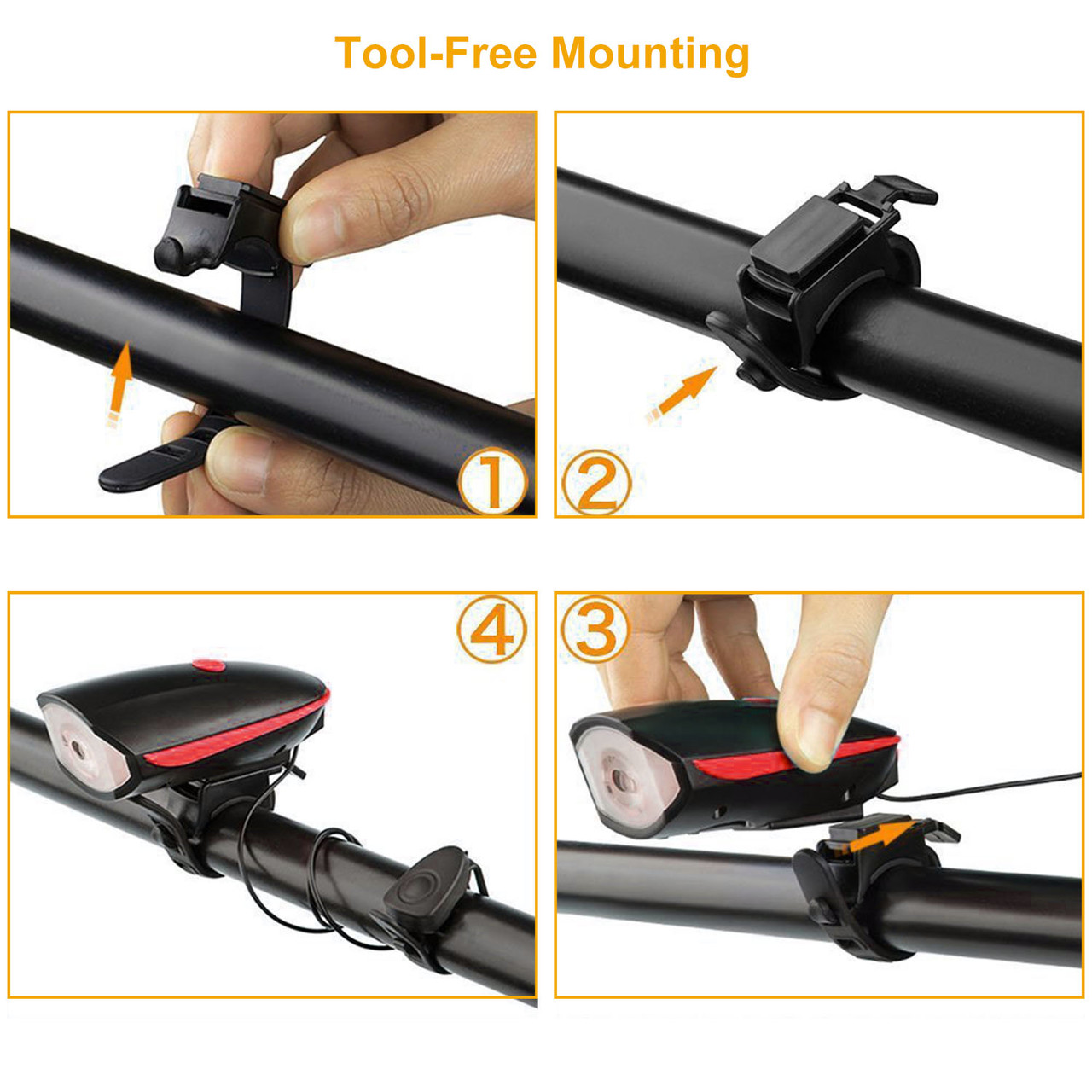 Tool-Free Mounting

1

2

4

3