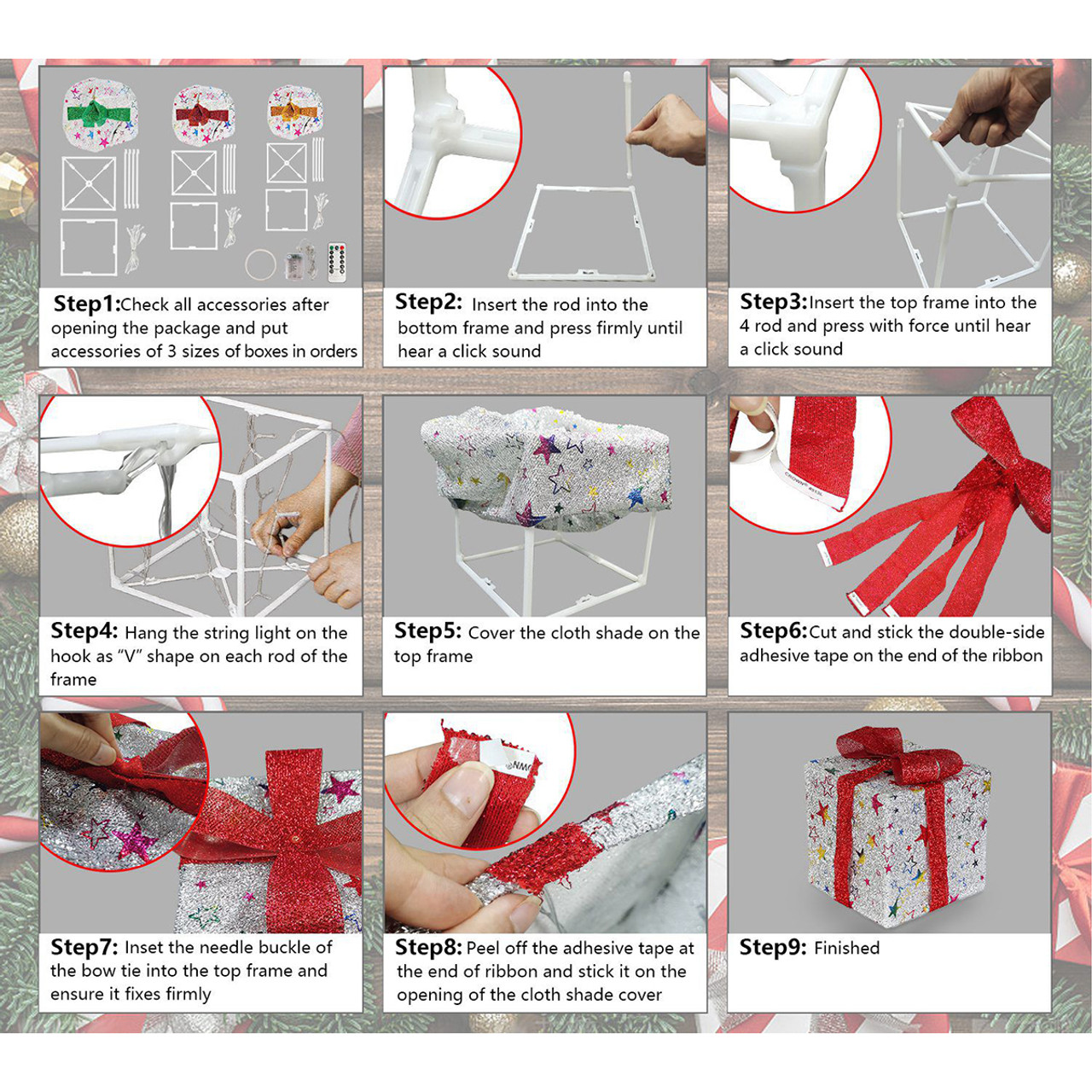 Step1:Check all accessories after opening the package and put accessories of 3 sizes of boxes in orders

Step2: Insert the rod into the bottom frame and press firmly until hear a click sound

Step3:Insert the top frame into the 4 rod and press with force until hear a click sound

Step4: Hang the string light on the hook as "V" shape on each rod of the frame

Step5: Cover the cloth shade on the top frame

Step6:Cut and stick the double-side adhesive tape on the end of the ribbon

Step7: Inset the needle buckle of the bow tie into the top frame and ensure it fixes firmly

Step8: Peel off the adhesive tape at the end of ribbon and stick it on the opening of the cloth shade cover

Step9: Finished