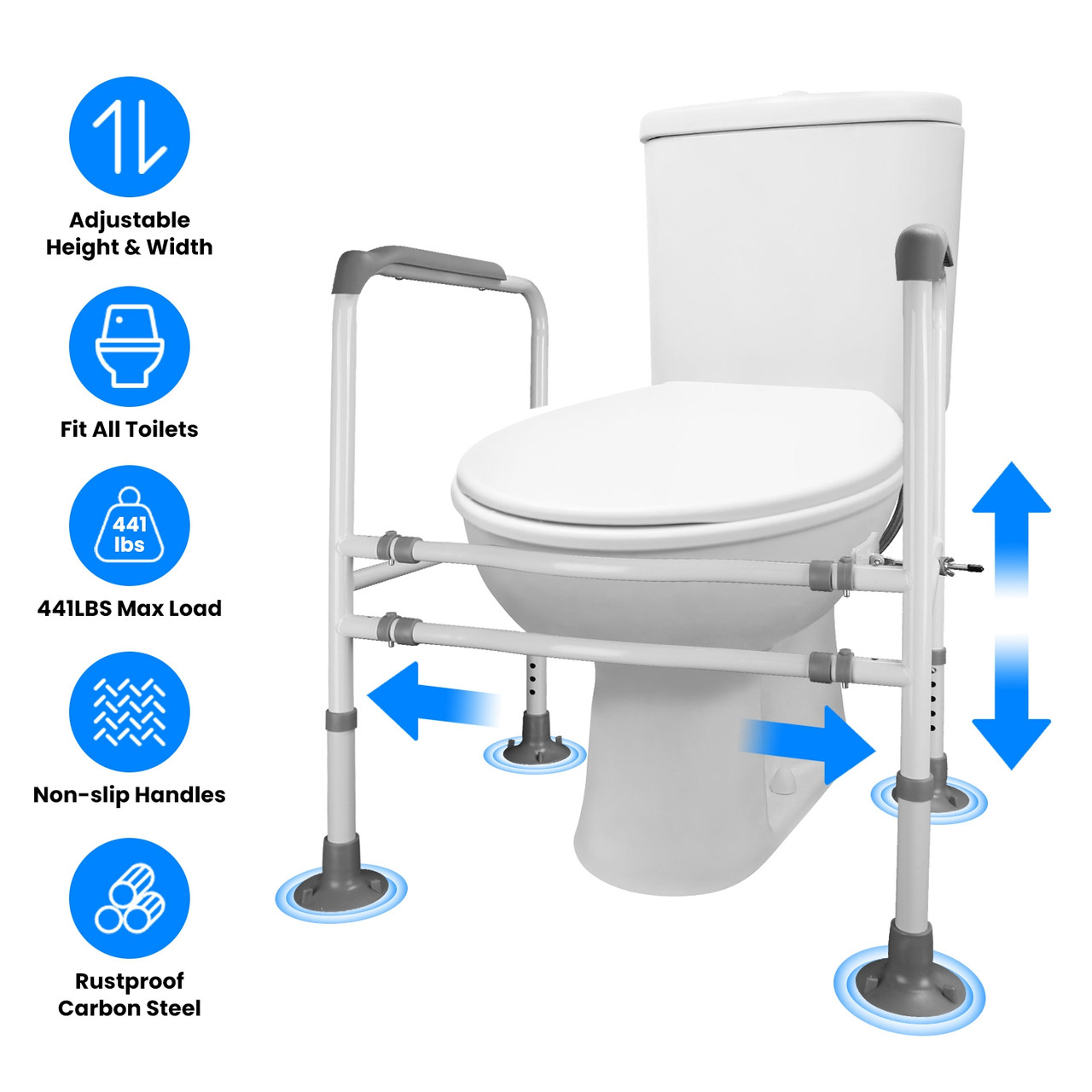 Adjustable Height & Width

Fit All Toilets

441 lbs

441LBS Max Load

Non-slip Handles

Rustproof Carbon Steel