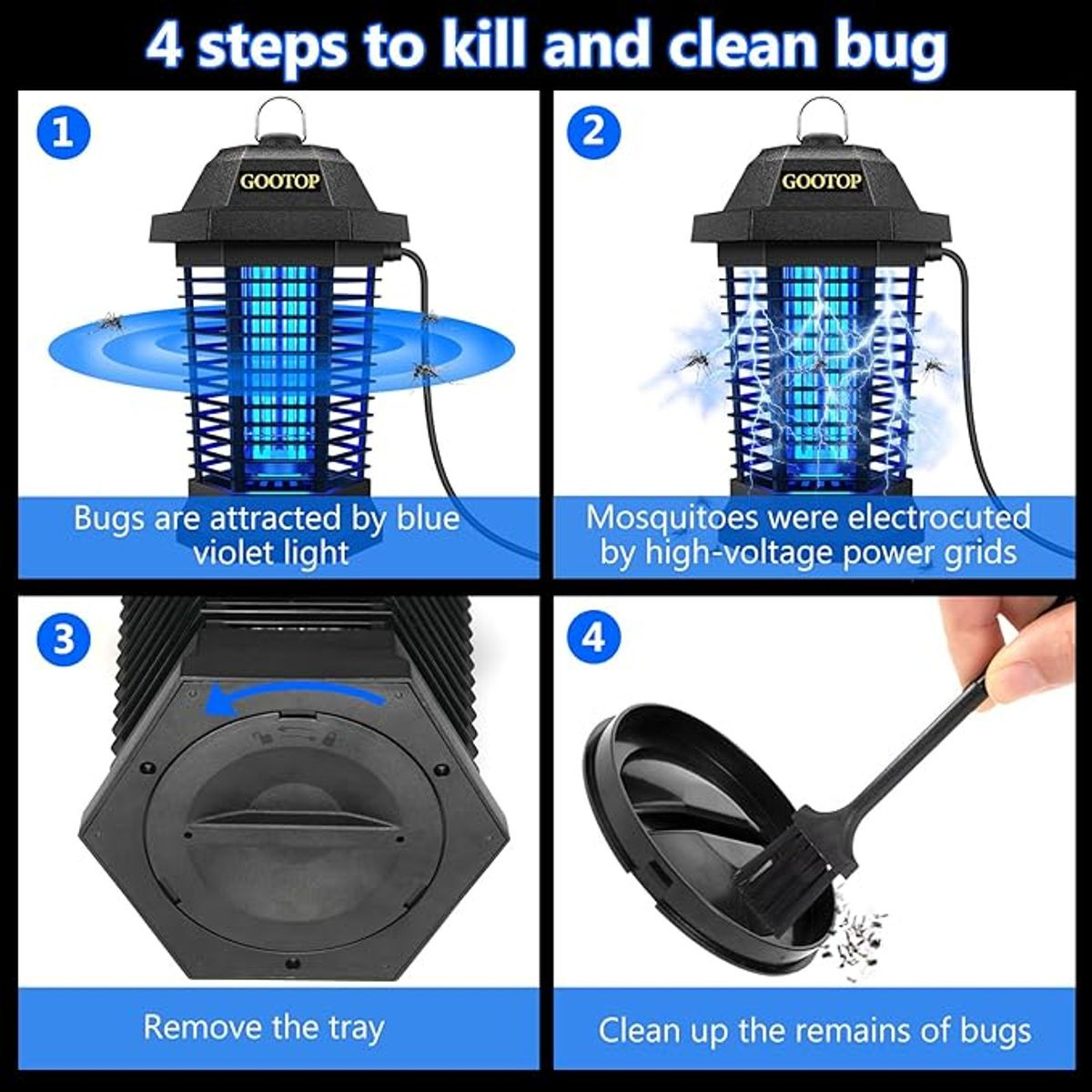 4 steps to kill and clean bug

1

GOOTOP

Bugs are attracted by blue violet light

2

GOOTOP

Mosquitoes were electrocuted by high-voltage power grids

3

Remove the tray

4

Clean up the remains of bugs