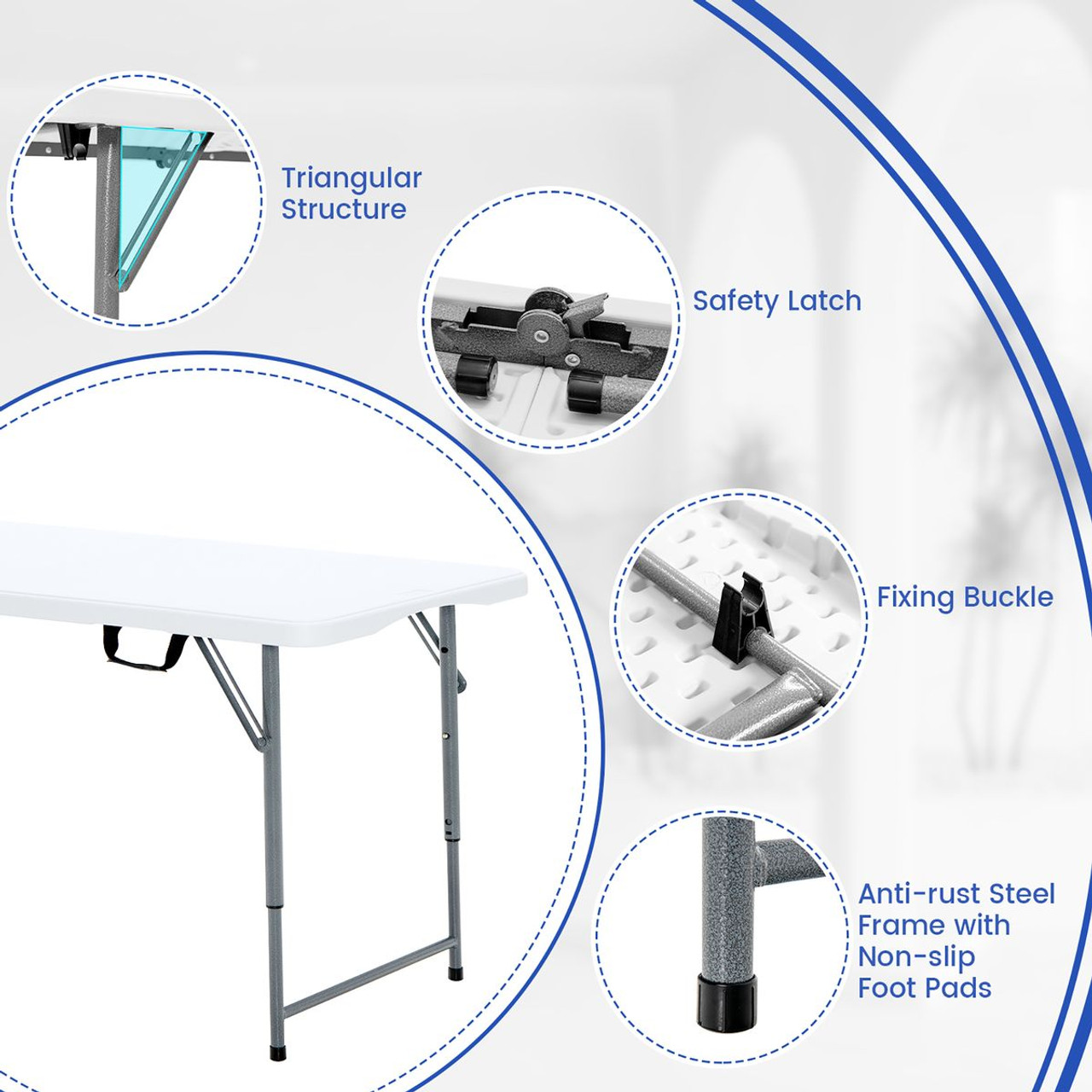 Triangular Structure

Safety Latch

Fixing Buckle

Anti-rust Steel Frame with Non-slip Foot Pads