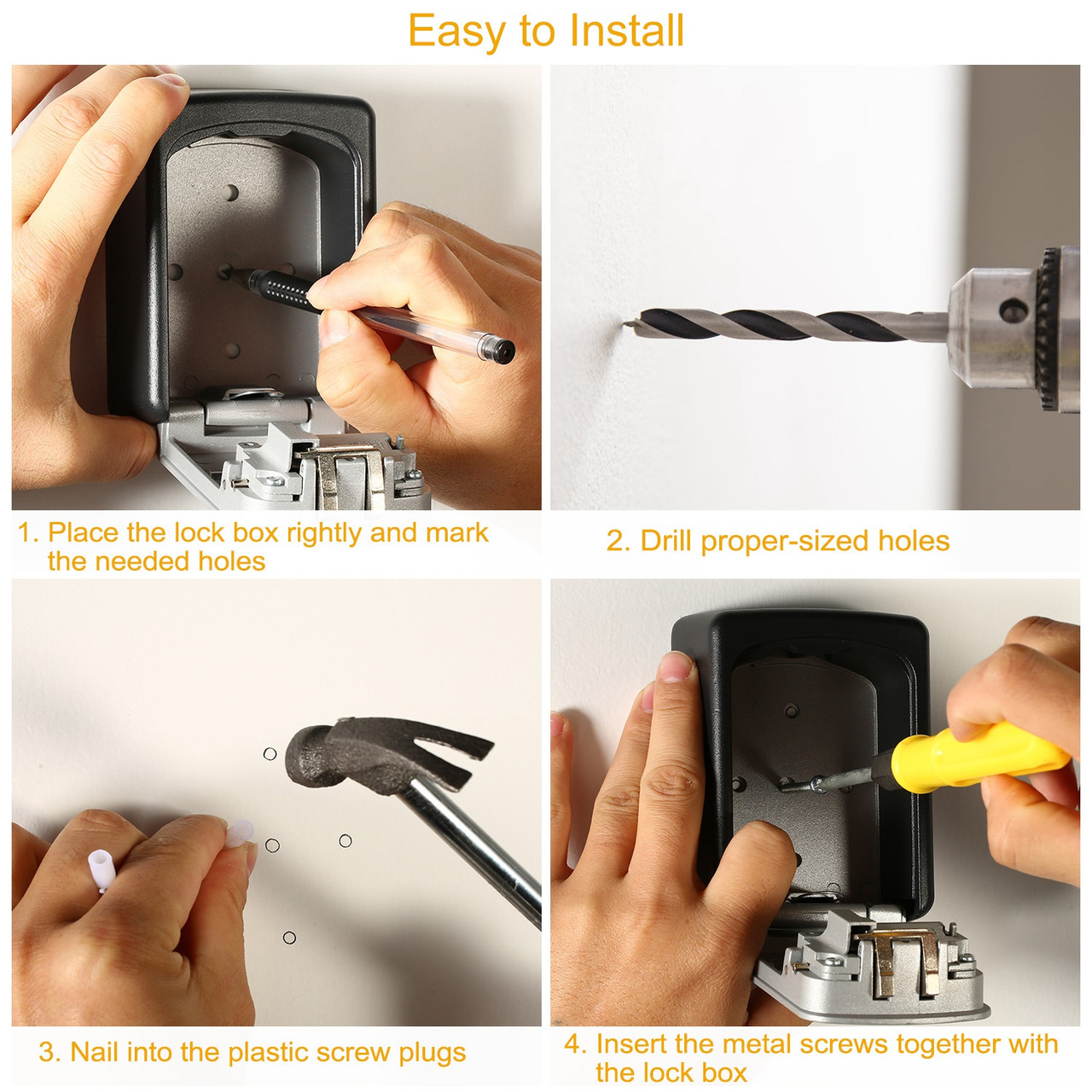 Easy to Install

1. Place the lock box rightly and mark the needed holes

2. Drill proper-sized holes

3. Nail into the plastic screw plugs

4. Insert the metal screws together with the lock box