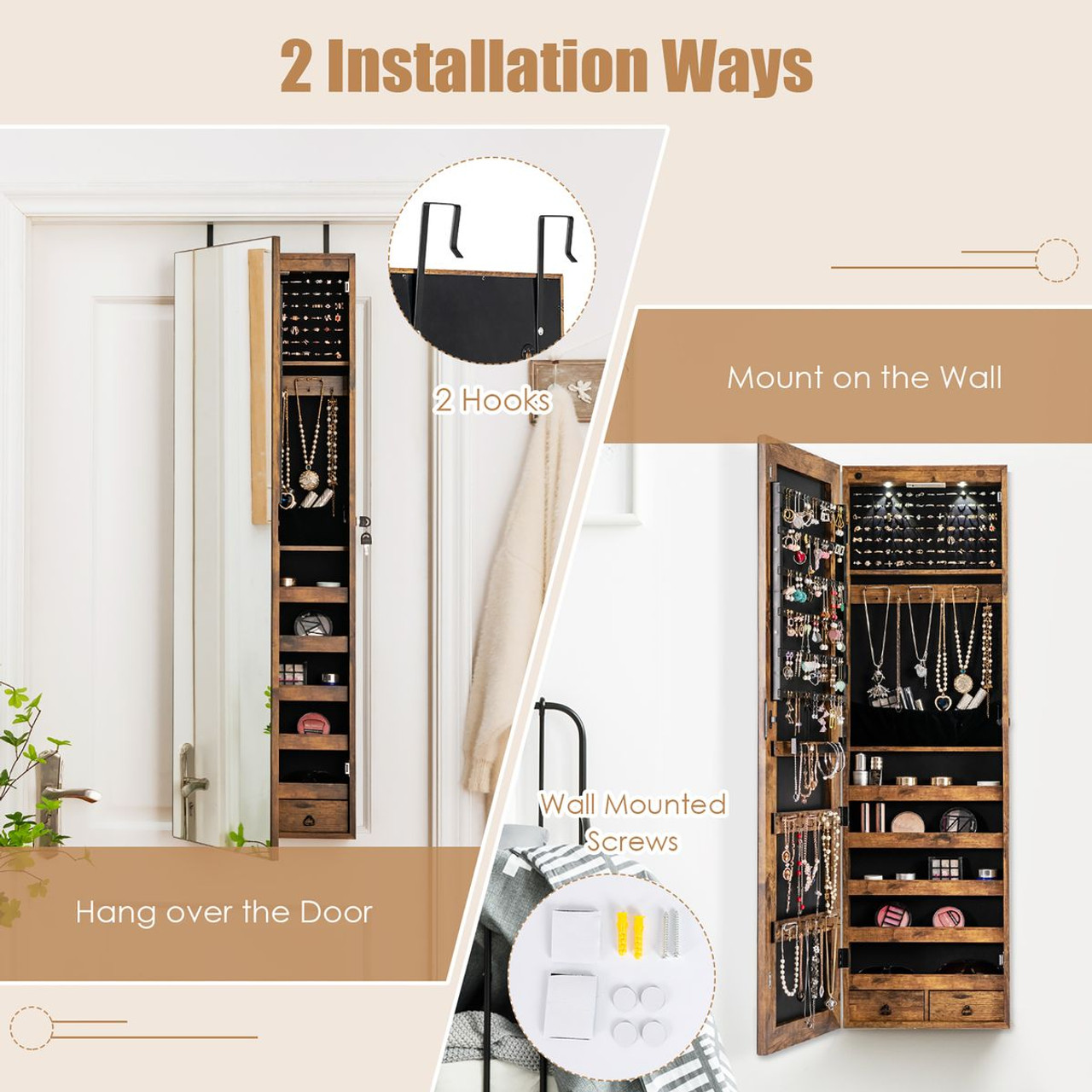 2 Installation Ways

2 Hooks

Mount on the Wall

Wall Mounted Screws

Hang over the Door