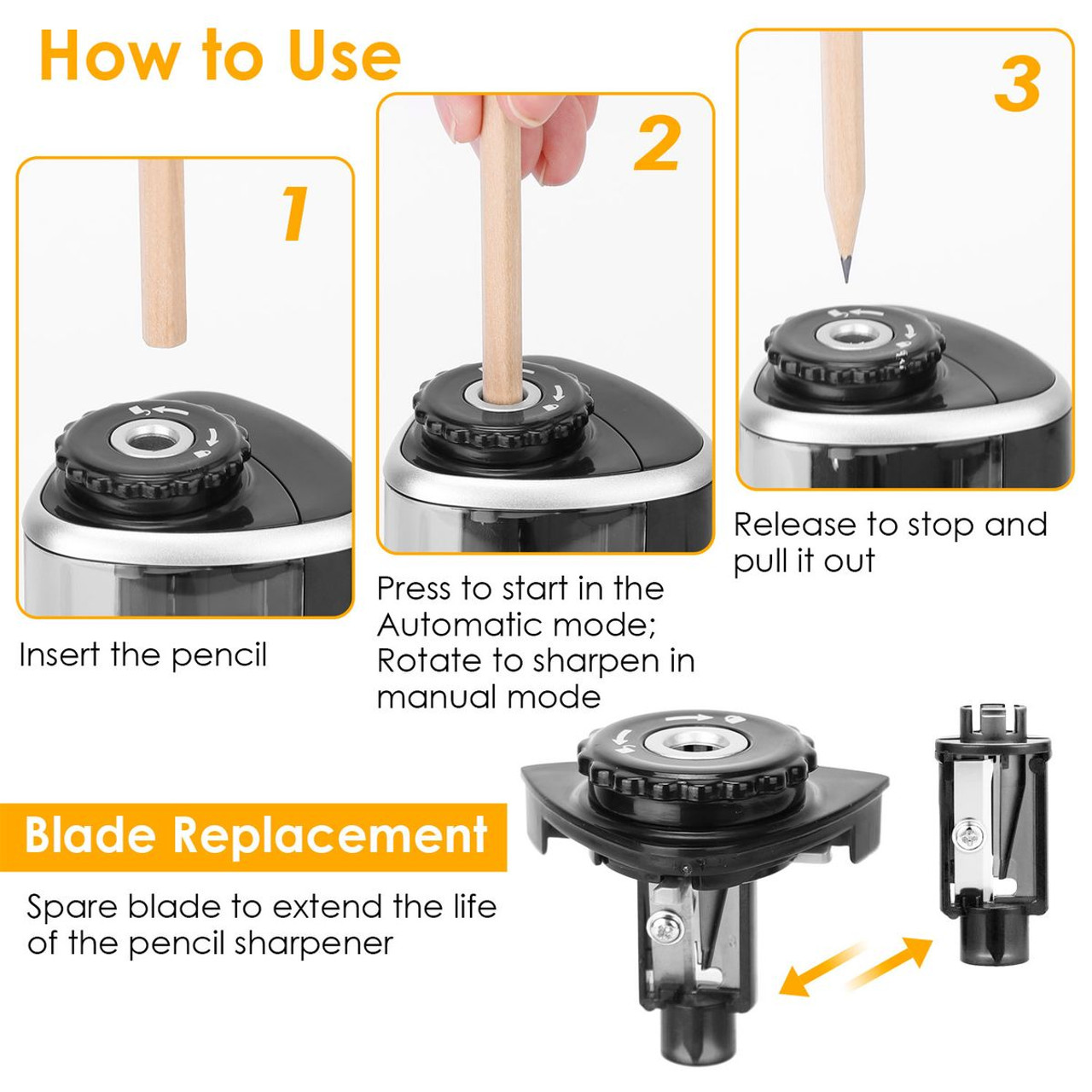 How to Use

1

Insert the pencil

2

Press to start in the Automatic mode; Rotate to sharpen in manual mode

3

Release to stop and pull it out

Blade Replacement

Spare blade to extend the life of the pencil sharpener