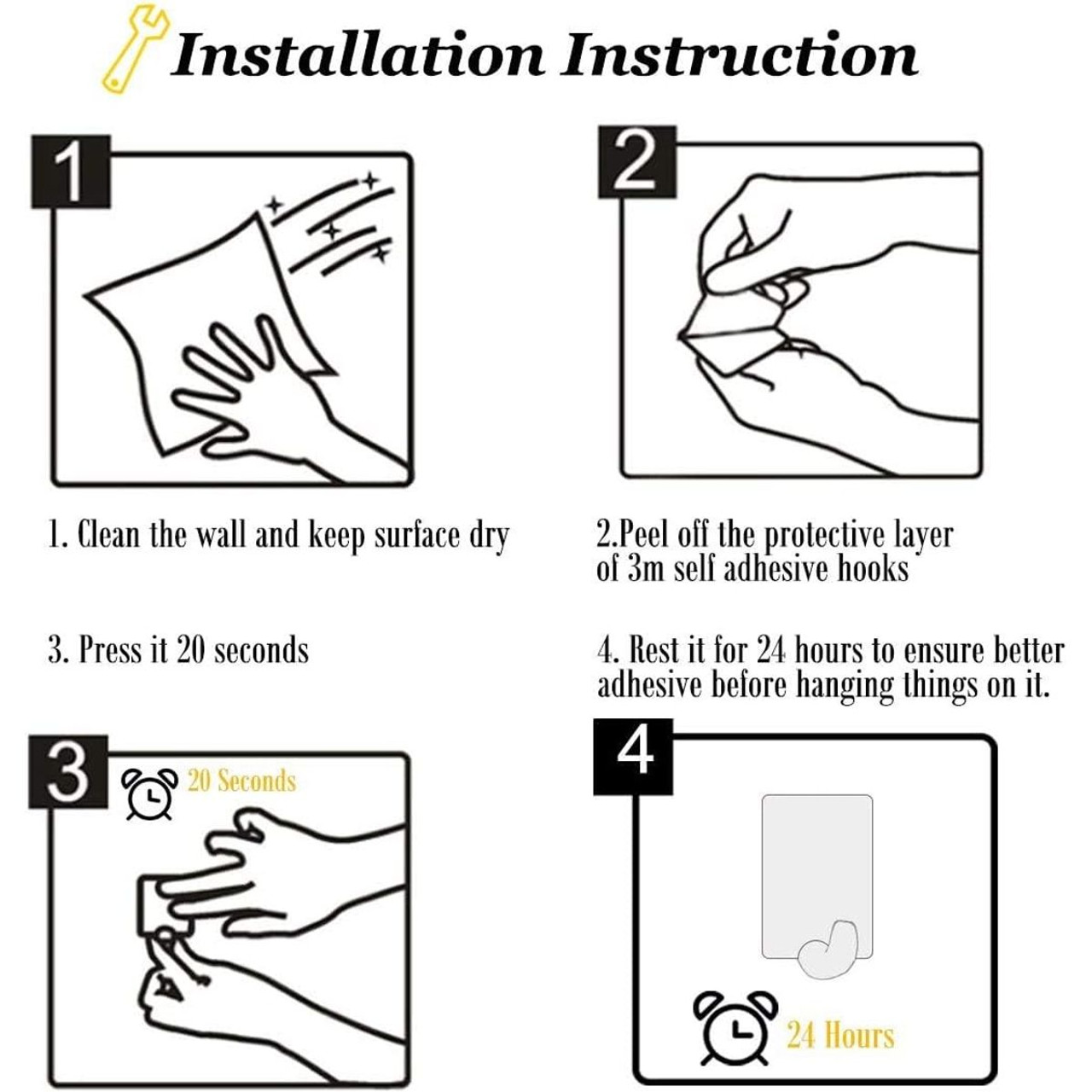 Installation Instruction

1

2

1. Clean the wall and keep surface dry

2.Peel off the protective layer of 3m self adhesive hooks

3. Press it 20 seconds

4. Rest it for 24 hours to ensure better adhesive before hanging things on it.

3

20 Seconds

4

24 Hours