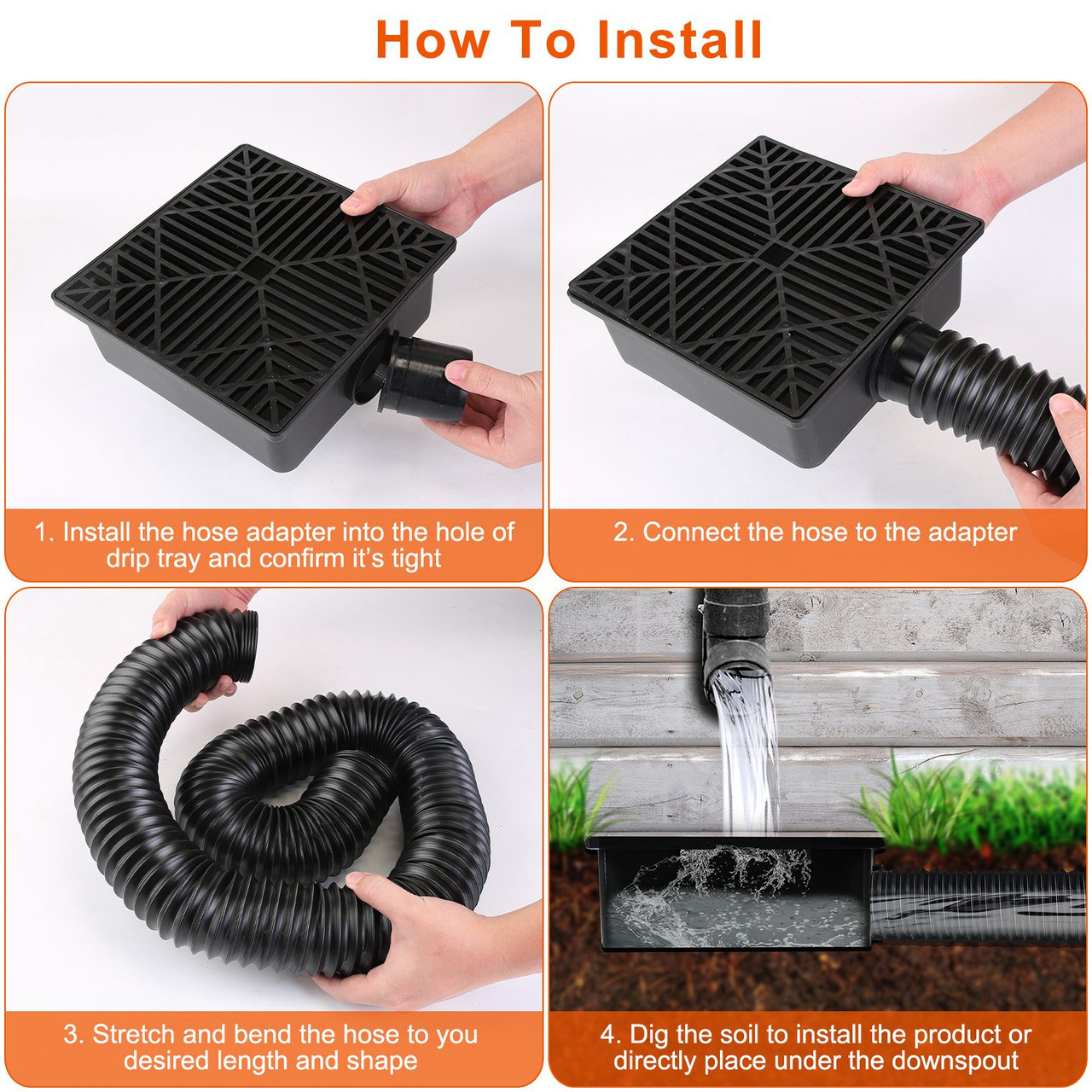 How To Install

1. Install the hose adapter into the hole of drip tray and confirm it's tight

2. Connect the hose to the adapter

3. Stretch and bend the hose to you desired length and shape

4. Dig the soil to install the product or directly place under the downspout