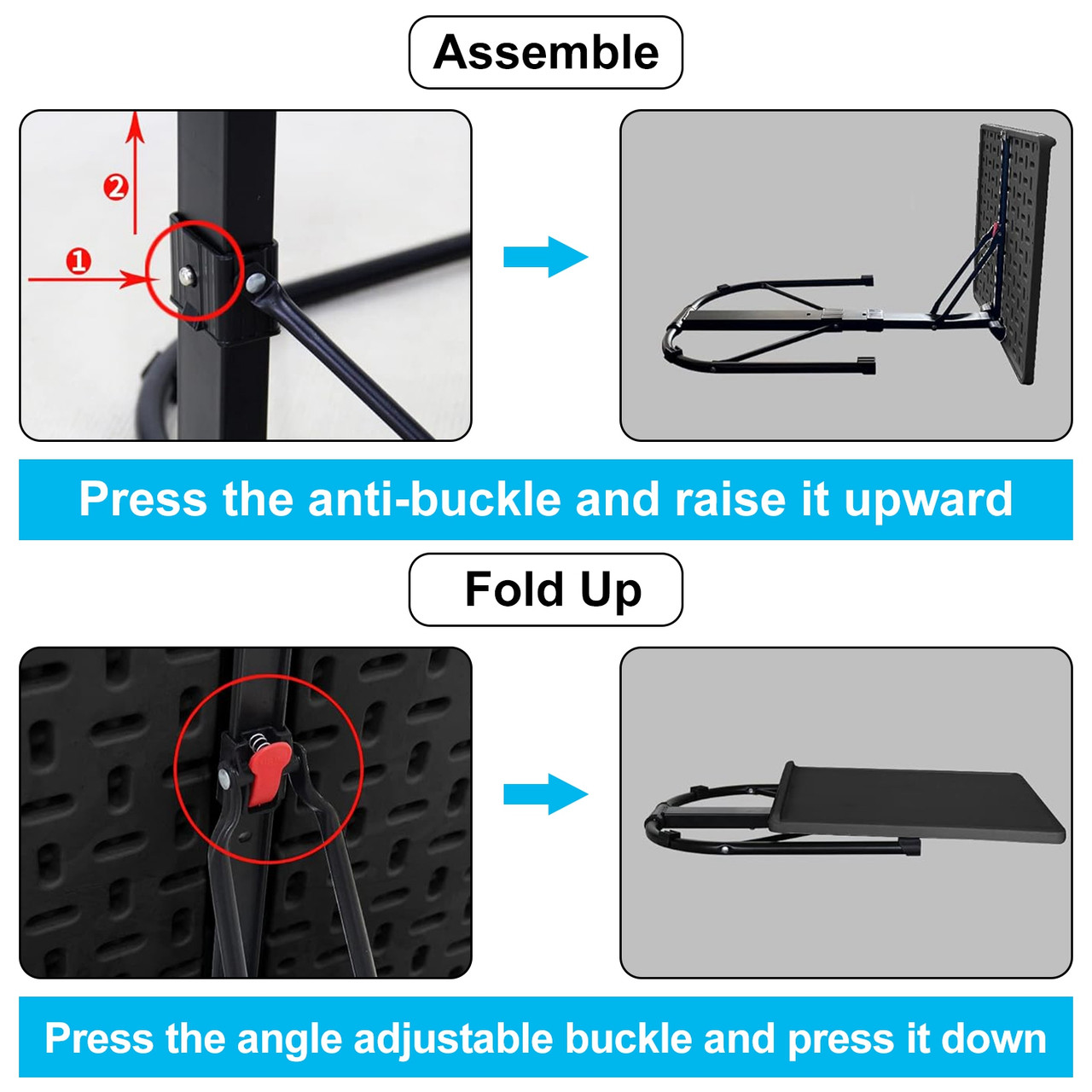 Assemble

2

1

Press the anti-buckle and raise it upward

Fold Up

Press the angle adjustable buckle and press it down