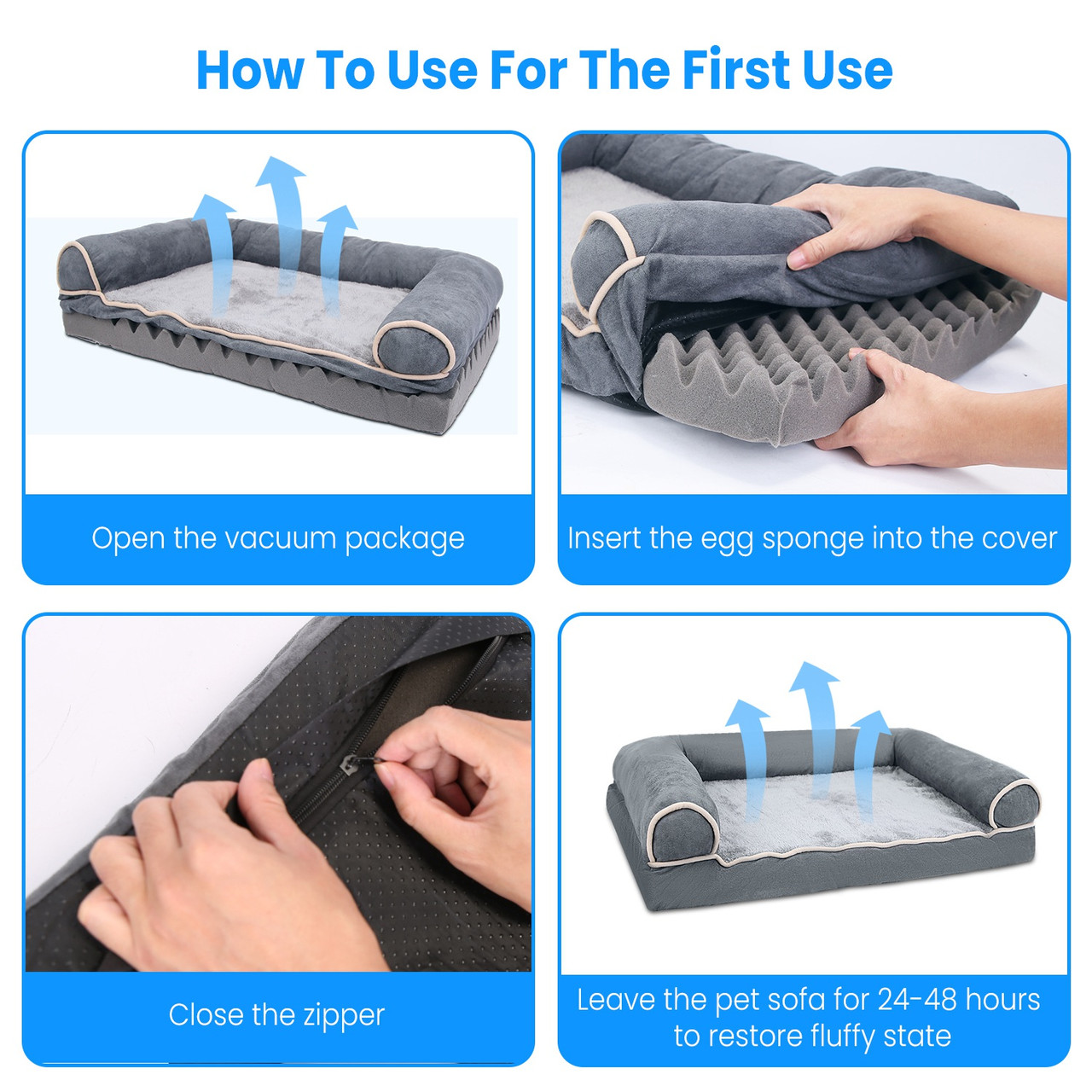 How To Use For The First Use

Open the vacuum package

Insert the egg sponge into the cover

Close the zipper

Leave the pet sofa for 24-48 hours to restore fluffy state