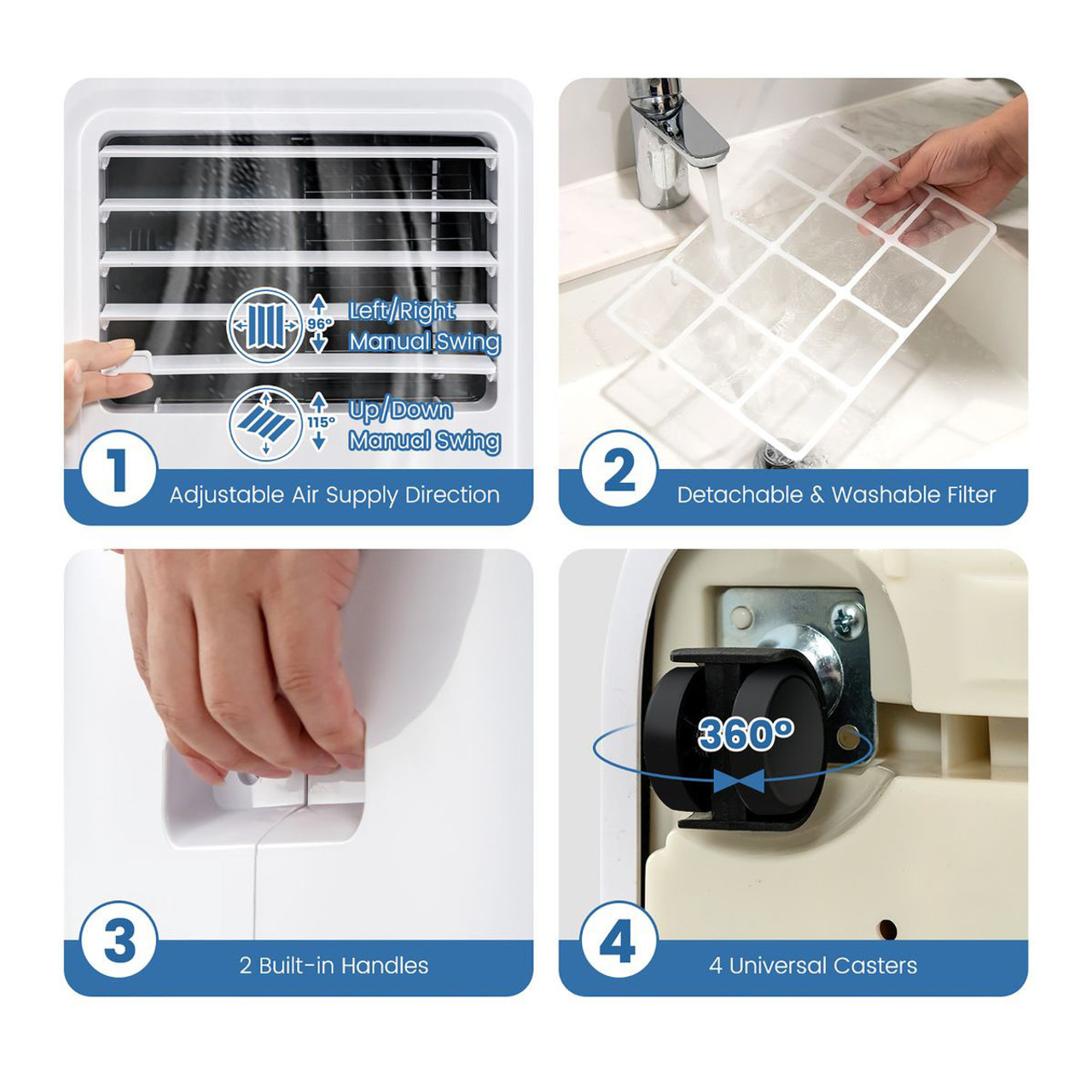 96°
Left/Right Manual Swing

115°
Up/Down Manual Swing

1
Adjustable Air Supply Direction

2
Detachable & Washable Filter

3
2 Built-in Handles

360°

4
4 Universal Casters