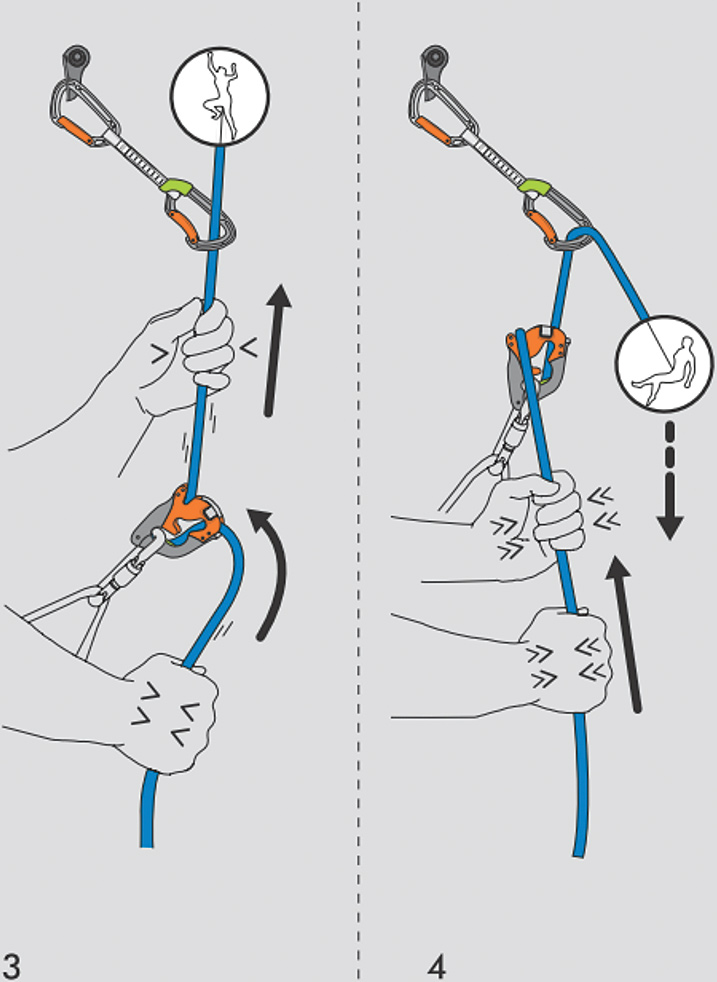 3

4