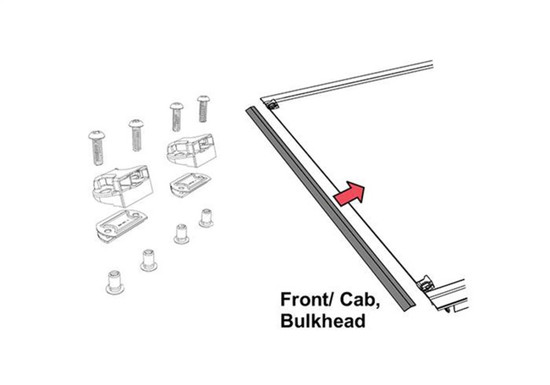 Front/ Cab,
Bulkhead