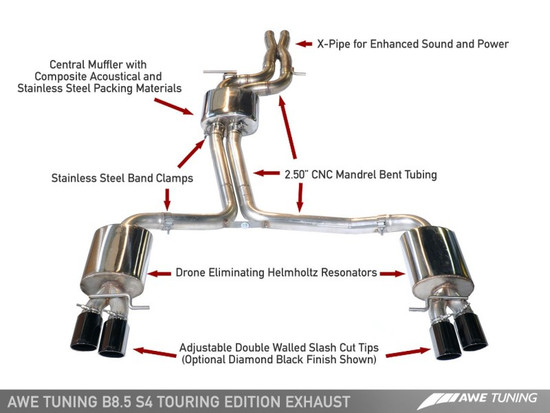 X-Pipe for Enhanced Sound and Power

Central Muffler with Composite Acoustical and Stainless Steel Packing Materials

Stainless Steel Band Clamps

2.50" CNC Mandrel Bent Tubing

Drone Eliminating Helmholtz Resonators

Adjustable Double Walled Slash Cut Tips (Optional Diamond Black Finish Shown)

AWE TUNING B8.5 S4 TOURING EDITION EXHAUST

AWE TUNING