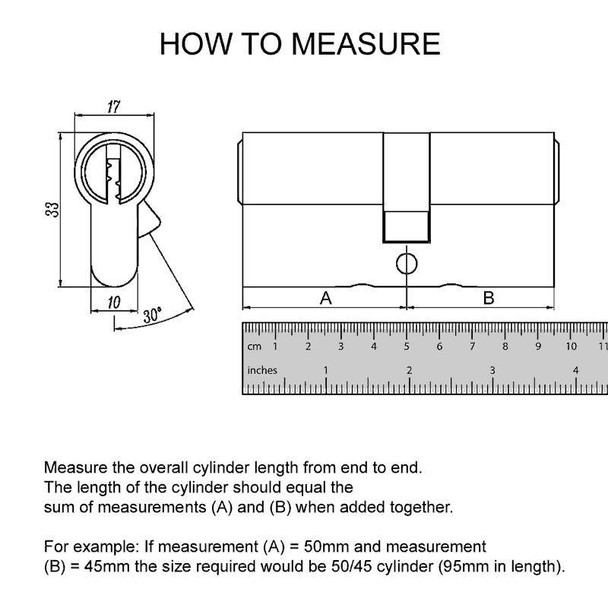 HOW TO MEASURE

17

33

10

30°

A

B

cm 1 2 3 4 5 6 7 8 9 10 11

inches 1 2 3 4

Measure the overall cylinder length from end to end.
The length of the cylinder should equal the
sum of measurements (A) and (B) when added together.

For example: If measurement (A) = 50mm and measurement
(B) = 45mm the size required would be 50/45 cylinder (95mm in length).