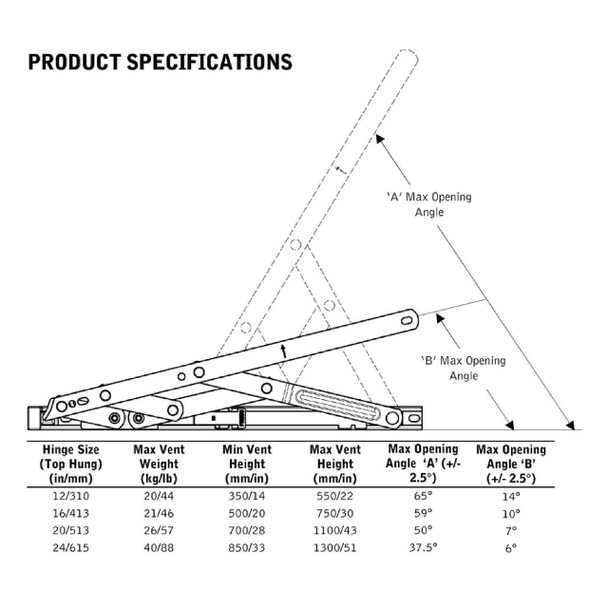 PRODUCT SPECIFICATIONS

'A' Max Opening Angle

'B' Max Opening Angle

| Hinge Size (Top Hung) (in/mm) | Max Vent Weight (kg/lb) | Min Vent Height (mm/in) | Max Vent Height (mm/in) | Max Opening Angle 'A' (+/- 2.5°) | Max Opening Angle 'B' (+/- 2.5°) |
|---|---|---|---|---|---|
| 12/310 | 20/44 | 350/14 | 550/22 | 65° | 14° |
| 16/413 | 21/46 | 500/20 | 750/30 | 59° | 10° |
| 20/513 | 26/57 | 700/28 | 1100/43 | 50° | 7° |
| 24/615 | 40/88 | 850/33 | 1300/51 | 37.5° | 6° |