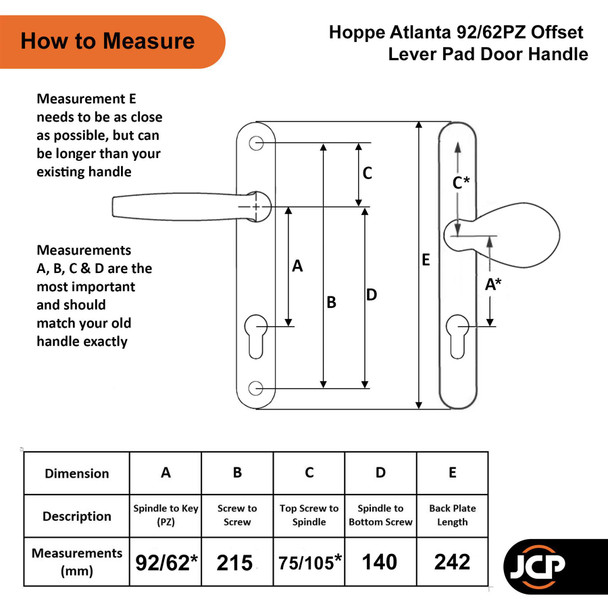 How to Measure

Hoppe Atlanta 92/62PZ Offset Lever Pad Door Handle

Measurement E needs to be as close as possible, but can be longer than your existing handle

Measurements A, B, C & D are the most important and should match your old handle exactly

C

A

B

D

E

C*

A*

| Dimension | A | B | C | D | E |
|---|---|---|---|---|---|
| Description | Spindle to Key (PZ) | Screw to Screw | Top Screw to Spindle | Spindle to Bottom Screw | Back Plate Length |
| Measurements (mm) | 92/62* | 215 | 75/105* | 140 | 242 |

JCP