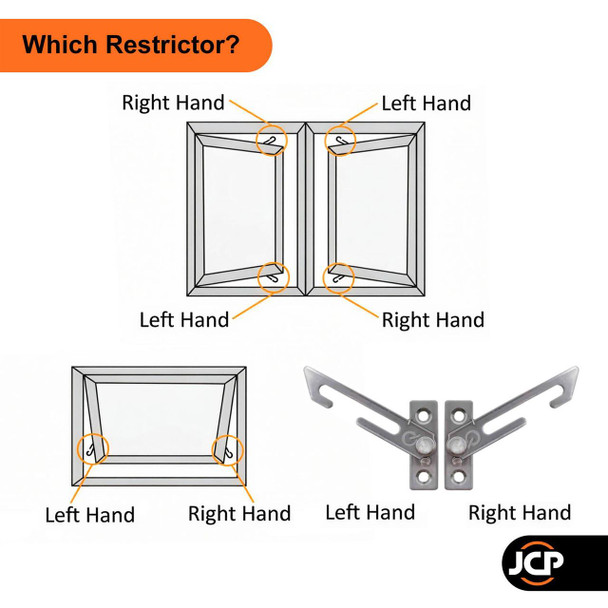 Which Restrictor?

Right Hand

Left Hand

Left Hand

Right Hand

Left Hand

Right Hand

Left Hand

Right Hand

JCP