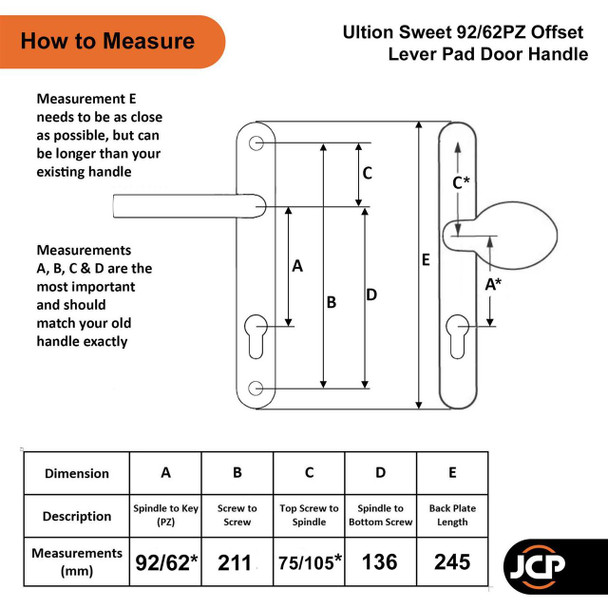 How to Measure

Ultion Sweet 92/62PZ Offset Lever Pad Door Handle

Measurement E needs to be as close as possible, but can be longer than your existing handle

Measurements A, B, C & D are the most important and should match your old handle exactly

C

A

B

D

E

C*

A*

| Dimension | A | B | C | D | E |
|---|---|---|---|---|---|
| Description | Spindle to Key (PZ) | Screw to Screw | Top Screw to Spindle | Spindle to Bottom Screw | Back Plate Length |
| Measurements (mm) | 92/62* | 211 | 75/105* | 136 | 245 |

JCP