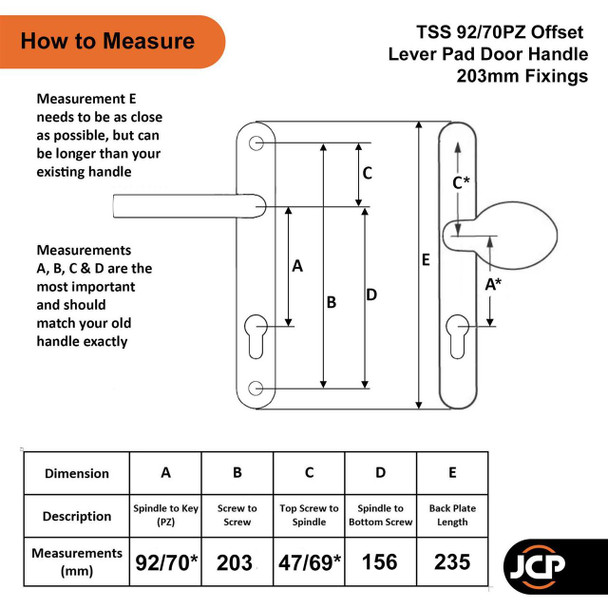 How to Measure

TSS 92/70PZ Offset Lever Pad Door Handle 203mm Fixings

Measurement E needs to be as close as possible, but can be longer than your existing handle

Measurements A, B, C & D are the most important and should match your old handle exactly

C
A
B
D
E
C*
A*

| Dimension | A | B | C | D | E |
|---|---|---|---|---|---|
| Description | Spindle to Key (PZ) | Screw to Screw | Top Screw to Spindle | Spindle to Bottom Screw | Back Plate Length |
| Measurements (mm) | 92/70* | 203 | 47/69* | 156 | 235 |

JCP