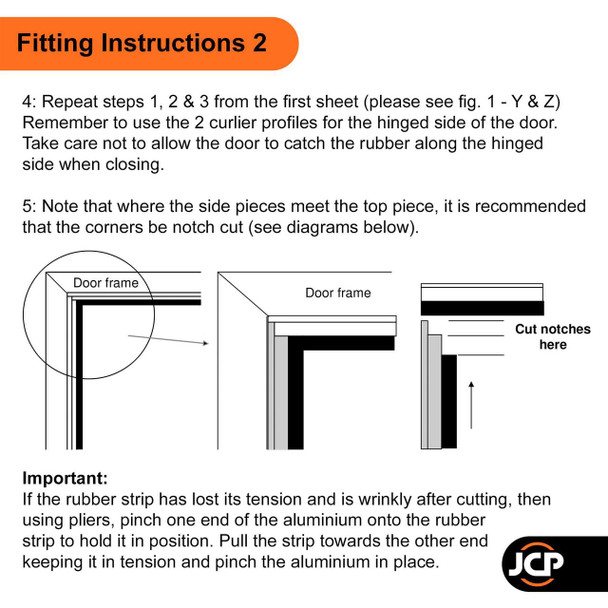 Fitting Instructions 2

4: Repeat steps 1, 2 & 3 from the first sheet (please see fig. 1 - Y & Z) Remember to use the 2 curlier profiles for the hinged side of the door. Take care not to allow the door to catch the rubber along the hinged side when closing.

5: Note that where the side pieces meet the top piece, it is recommended that the corners be notch cut (see diagrams below).

Door frame

Door frame

Cut notches here

Important:
If the rubber strip has lost its tension and is wrinkly after cutting, then using pliers, pinch one end of the aluminium onto the rubber strip to hold it in position. Pull the strip towards the other end keeping it in tension and pinch the aluminium in place.

JCP