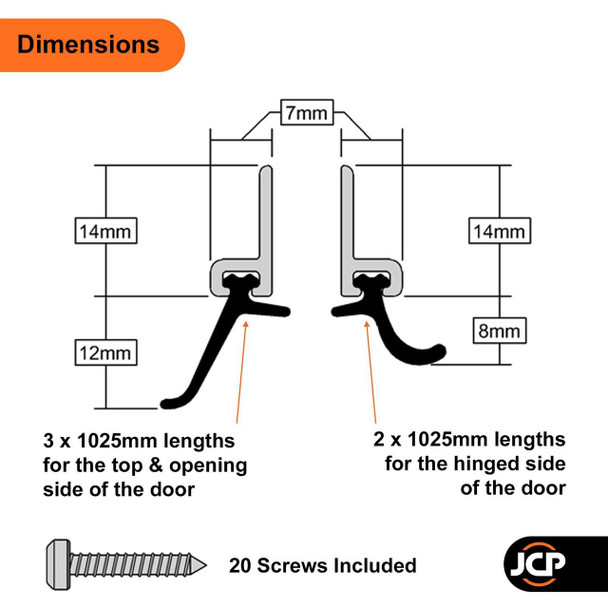 Dimensions

7mm

14mm

12mm

14mm

8mm

3 x 1025mm lengths for the top & opening side of the door

2 x 1025mm lengths for the hinged side of the door

20 Screws Included

JCP