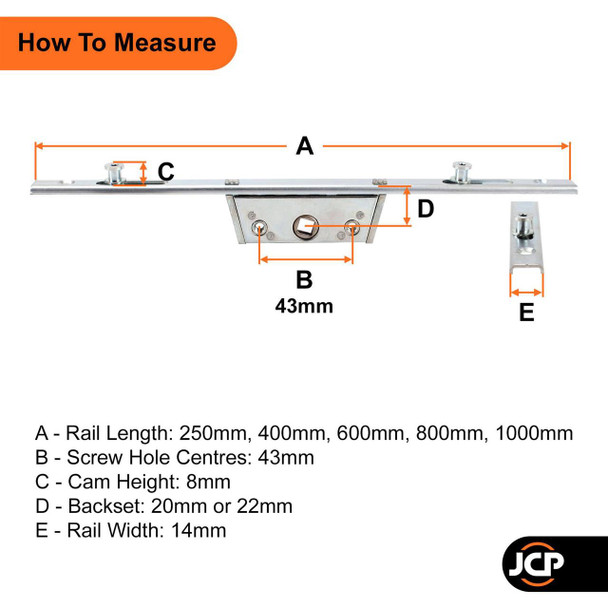 How To Measure

A

C

D

B
43mm

E

A - Rail Length: 250mm, 400mm, 600mm, 800mm, 1000mm
B - Screw Hole Centres: 43mm
C - Cam Height: 8mm
D - Backset: 20mm or 22mm
E - Rail Width: 14mm

JCP