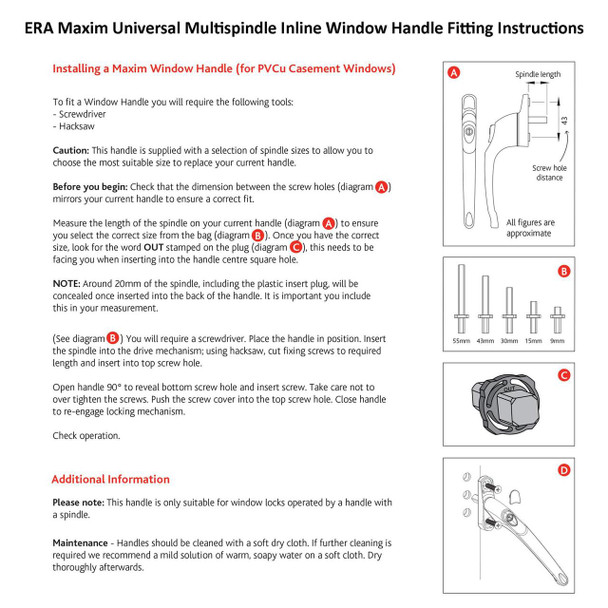 ERA Maxim Universal Multispindle Inline Window Handle Fitting Instructions

Installing a Maxim Window Handle (for PVCu Casement Windows)

To fit a Window Handle you will require the following tools:
- Screwdriver
- Hacksaw

Caution: This handle is supplied with a selection of spindle sizes to allow you to choose the most suitable size to replace your current handle.

Before you begin: Check that the dimension between the screw holes (diagram A) mirrors your current handle to ensure a correct fit.

Measure the length of the spindle on your current handle (diagram A) to ensure you select the correct size from the bag (diagram B). Once you have the correct size, look for the word OUT stamped on the plug (diagram C), this needs to be facing you when inserting into the handle centre square hole.

NOTE: Around 20mm of the spindle, including the plastic insert plug, will be concealed once inserted into the back of the handle. It is important you include this in your measurement.

(See diagram B) You will require a screwdriver. Place the handle in position. Insert the spindle into the drive mechanism; using hacksaw, cut fixing screws to required length and insert into top screw hole.

Open handle 90° to reveal bottom screw hole and insert screw. Take care not to over tighten the screws. Push the screw cover into the top screw hole. Close handle to re-engage locking mechanism.

Check operation.

Additional Information

Please note: This handle is only suitable for window locks operated by a handle with a spindle.

Maintenance - Handles should be cleaned with a soft dry cloth. If further cleaning is required we recommend a mild solution of warm, soapy water on a soft cloth. Dry thoroughly afterwards.

A
Spindle length
43
Screw hole distance
All figures are approximate

B
55mm 43mm 30mm 15mm 9mm

C
OUT

D