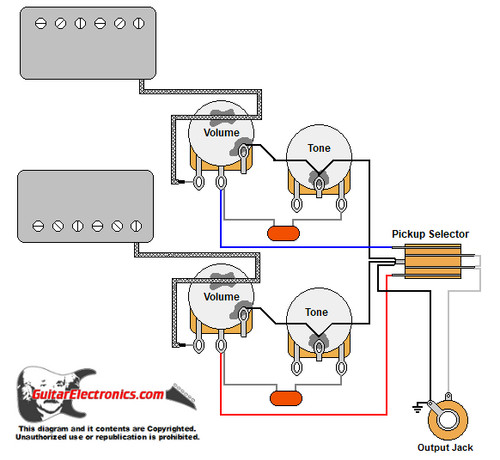 Volume

Tone

Pickup Selector

Volume

Tone

GuitarElectronics.com

This diagram and it contents are Copyrighted.
Unauthorized use or republication is prohibited.

Output Jack