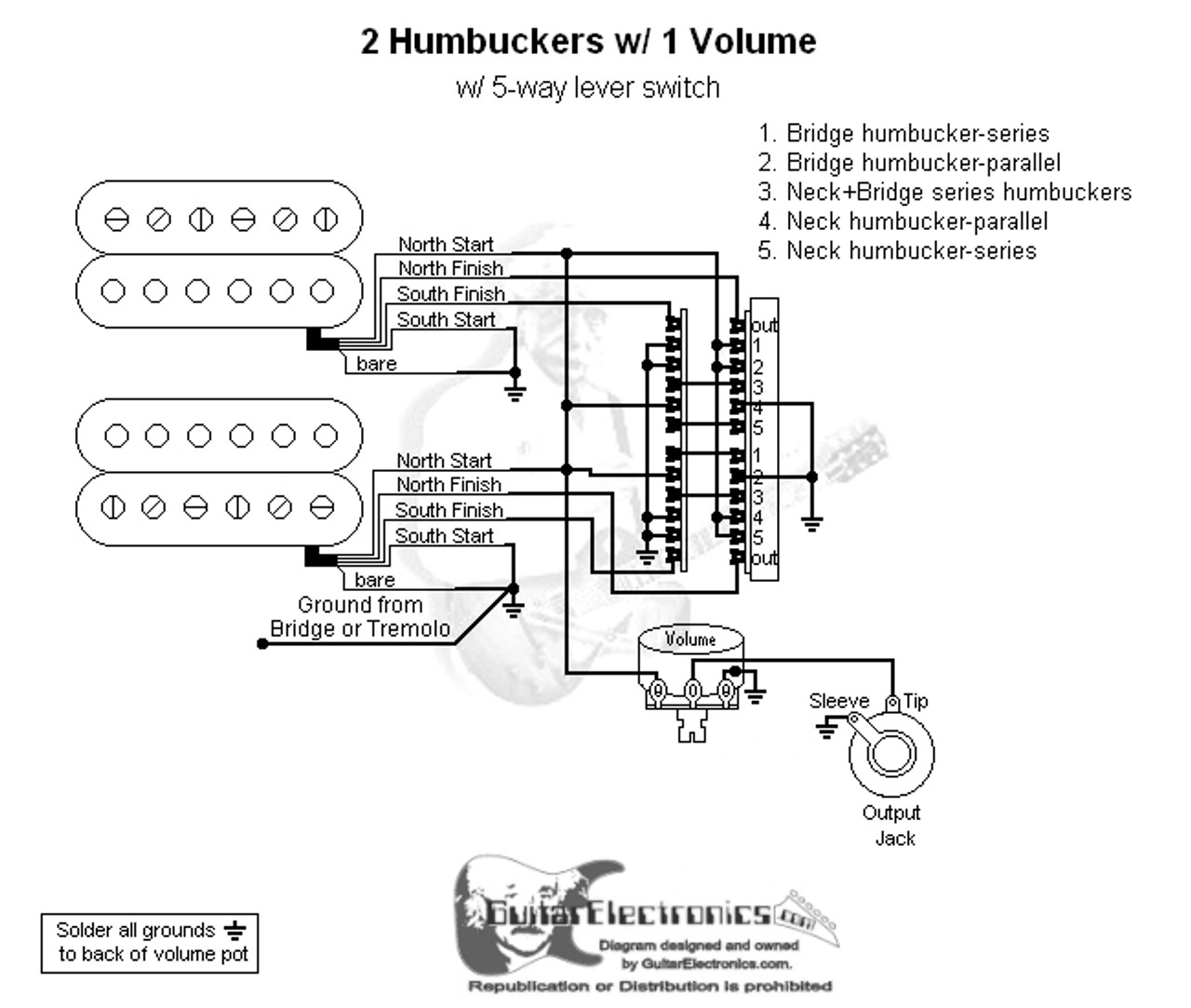 2 Humbuckers w/ 1 Volume

w/ 5-way lever switch

1. Bridge humbucker-series
2. Bridge humbucker-parallel
3. Neck+Bridge series humbuckers
4. Neck humbucker-parallel
5. Neck humbucker-series

North Start
North Finish
South Finish
South Start
bare

out
1
2
3
4
5
1
2
3
4
5
out

North Start
North Finish
South Finish
South Start
bare

Ground from Bridge or Tremolo

Volume

Sleeve
Tip

Output Jack

Solder all grounds to back of volume pot

GuitarElectronics.com
Diagram designed and owned by GuitarElectronics.com.
Republication or Distribution is prohibited