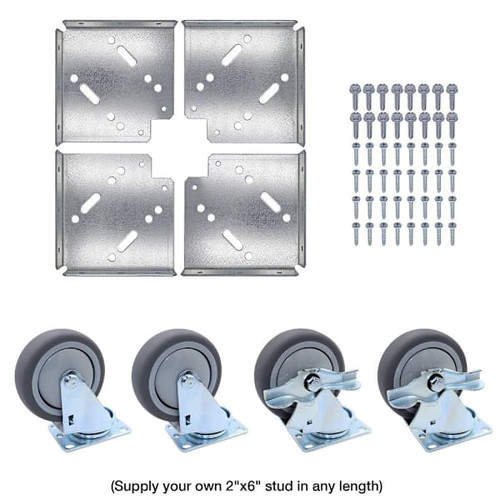 (Supply your own 2"x6" stud in any length)