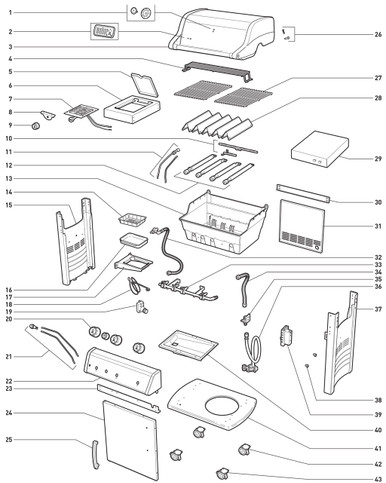 1
2
3
4
5
6
7
8
9
10
11
12
13
14
15
16
17
18
19
20
21
22
23
24
25
26
27
28
29
30
31
32
33
34
35
36
37
38
39
40
41
42
43