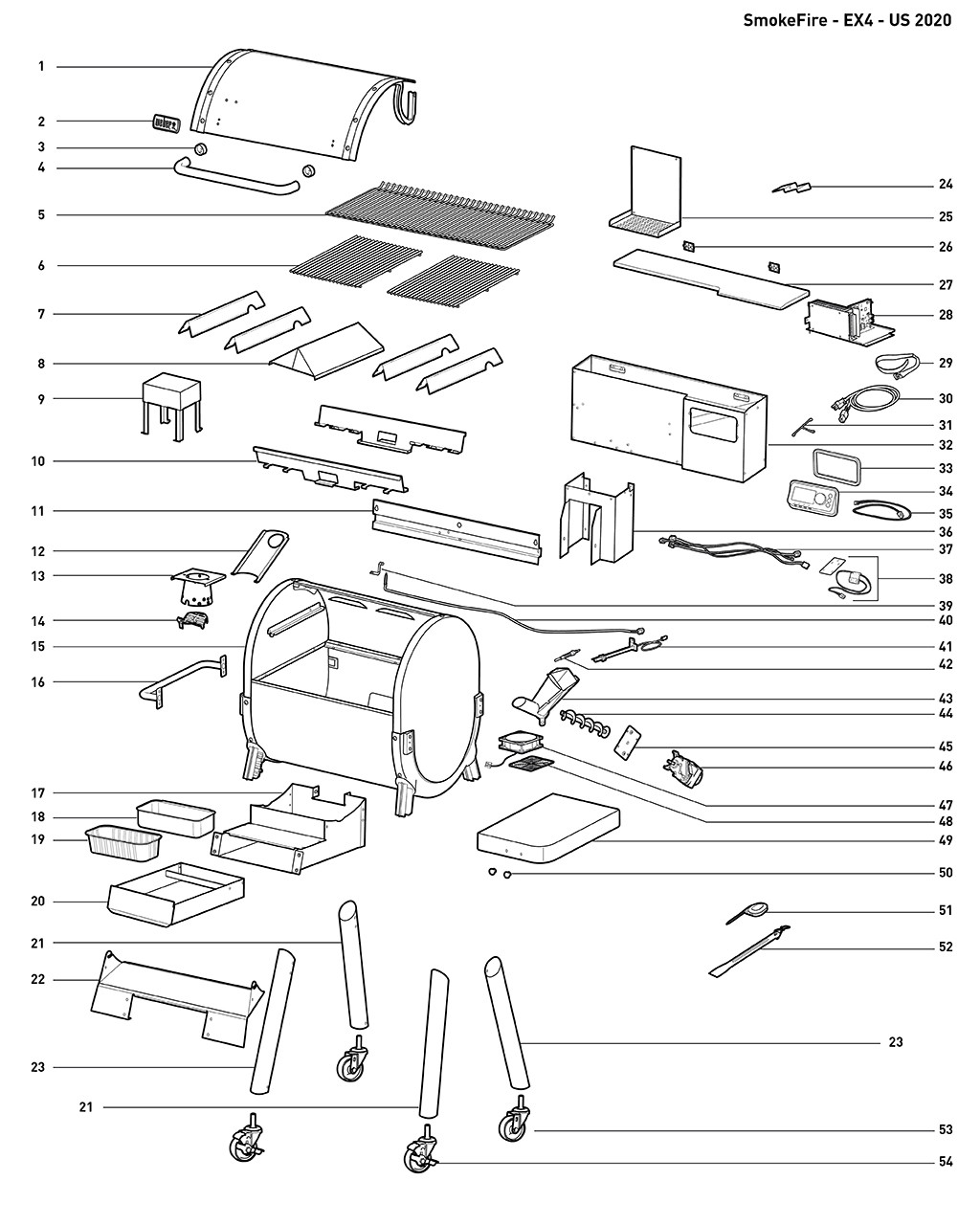 SmokeFire - EX4 - US 2020

1
2
3
4
5
6
7
8
9
10
11
12
13
14
15
16
17
18
19
20
21
22
23
21
24
25
26
27
28
29
30
31
32
33
34
35
36
37
38
39
40
41
42
43
44
45
46
47
48
49
50
51
52
23
53
54