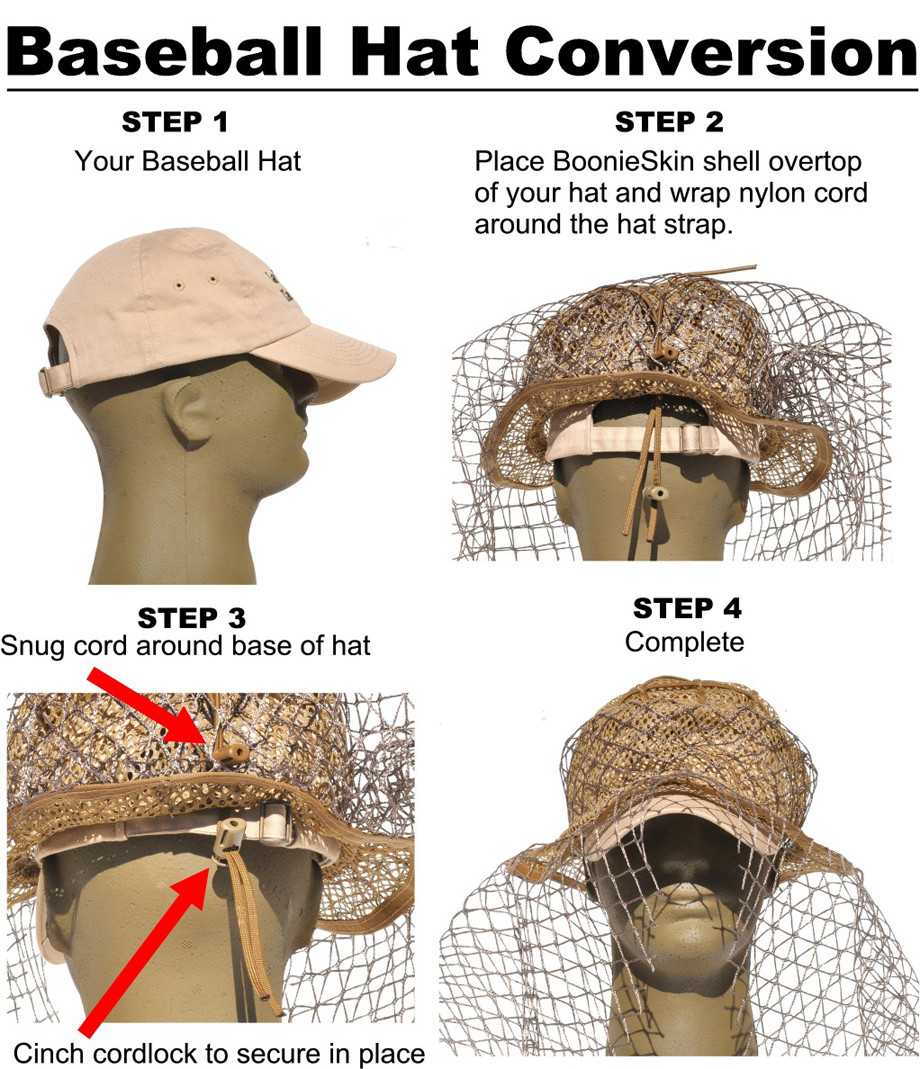 Baseball Hat Conversion

STEP 1
Your Baseball Hat

STEP 2
Place BoonieSkin shell overtop of your hat and wrap nylon cord around the hat strap.

STEP 3
Snug cord around base of hat

Cinch cordlock to secure in place

STEP 4
Complete