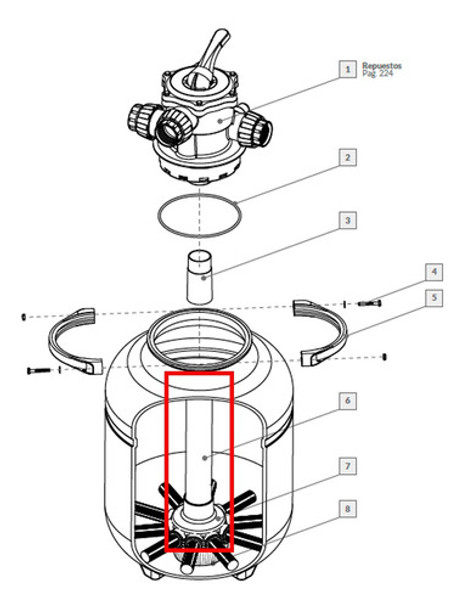 1
Repuestos
Pag. 224
2
3
4
5
6
7
8