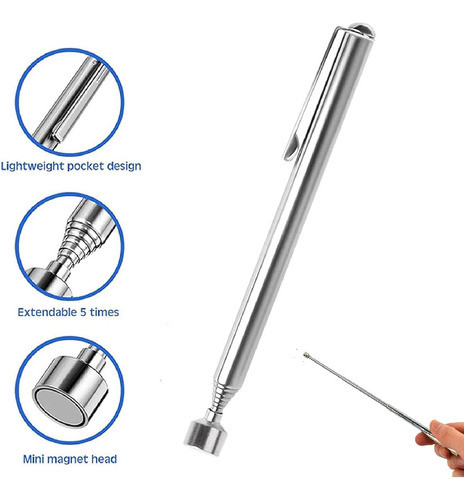 Lightweight pocket design

Extendable 5 times

Mini magnet head