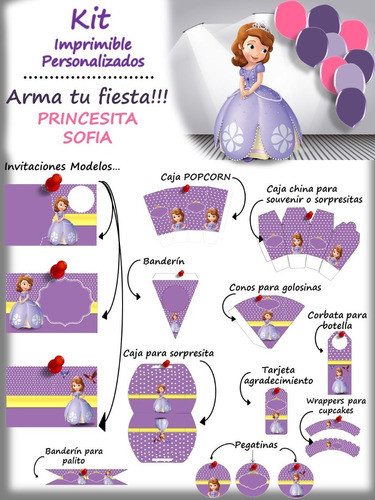 Kit
Imprimible
Personalizados

Arma tu fiesta!!!
PRINCESITA
SOFIA

Invitaciones Modelos...

Caja POPCORN

Caja china para souvenir o sorpresitas

Banderín

Conos para golosinas

Corbata para botella

Caja para sorpresita

Tarjeta agradecimiento

Wrappers para cupcakes

Banderín para palito

Pegatinas