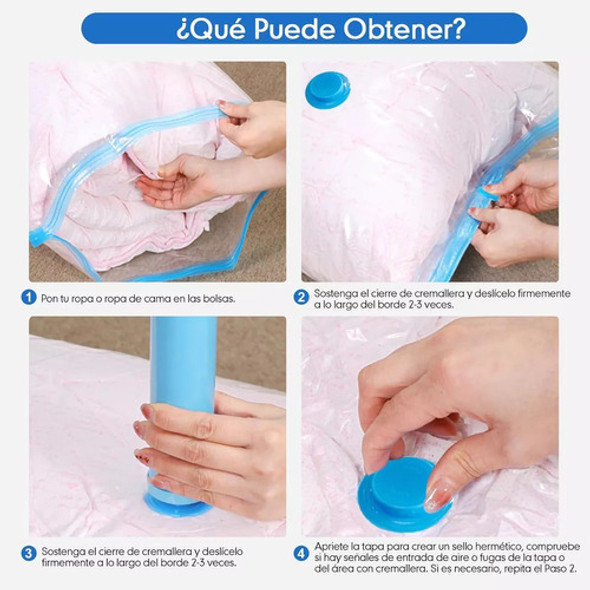 ¿Qué Puede Obtener?

1 Pon tu ropa o ropa de cama en las bolsas.

2 Sostenga el cierre de cremallera y deslícelo firmemente a lo largo del borde 2-3 veces.

3 Sostenga el cierre de cremallera y deslícelo firmemente a lo largo del borde 2-3 veces.

4 Apriete la tapa para crear un sello hermético, compruebe si hay señales de entrada de aire o fugas de la tapa o del área con cremallera. Si es necesario, repita el Paso 2.