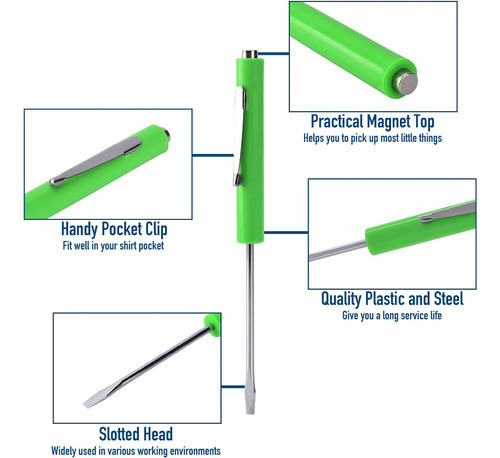 Practical Magnet Top
Helps you to pick up most little things

Handy Pocket Clip
Fit well in your shirt pocket

Quality Plastic and Steel
Give you a long service life

Slotted Head
Widely used in various working environments