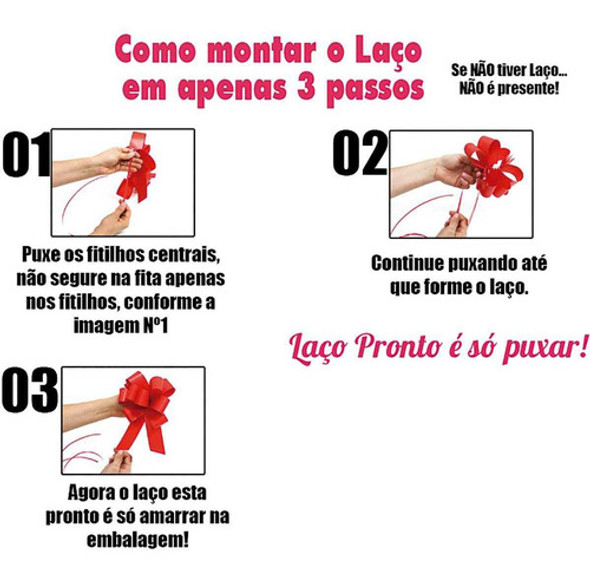 Como montar o Laço em apenas 3 passos

Se NÃO tiver Laço... NÃO é presente!

01

Puxe os fitilhos centrais, não segure na fita apenas nos fitilhos, conforme a imagem Nº1

02

Continue puxando até que forme o laço.

Laço Pronto é só puxar!

03

Agora o laço esta pronto é só amarrar na embalagem!