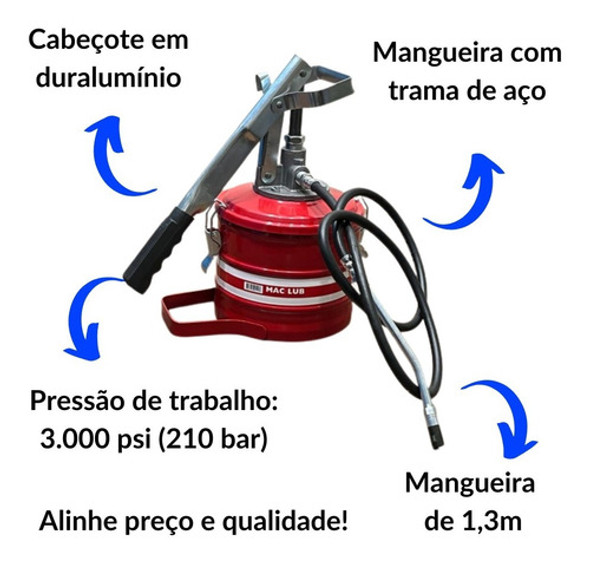 Cabeçote em duralumínio

Mangueira com trama de aço

MAC LUB

Pressão de trabalho: 3.000 psi (210 bar)

Alinhe preço e qualidade!

Mangueira de 1,3m