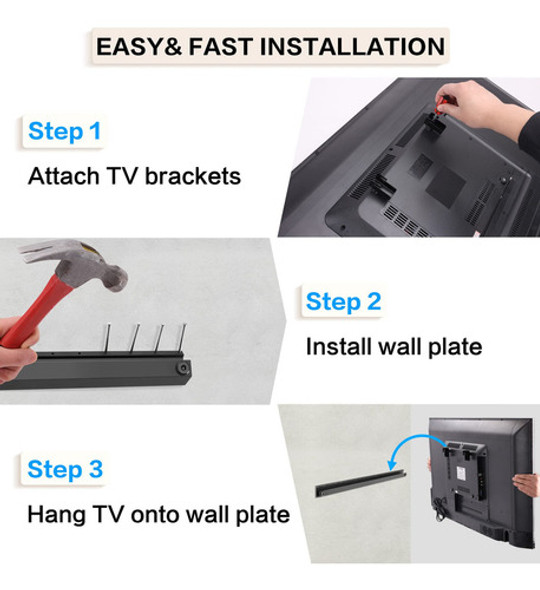 EASY& FAST INSTALLATION

Step 1

Attach TV brackets

Step 2

Install wall plate

Step 3

Hang TV onto wall plate