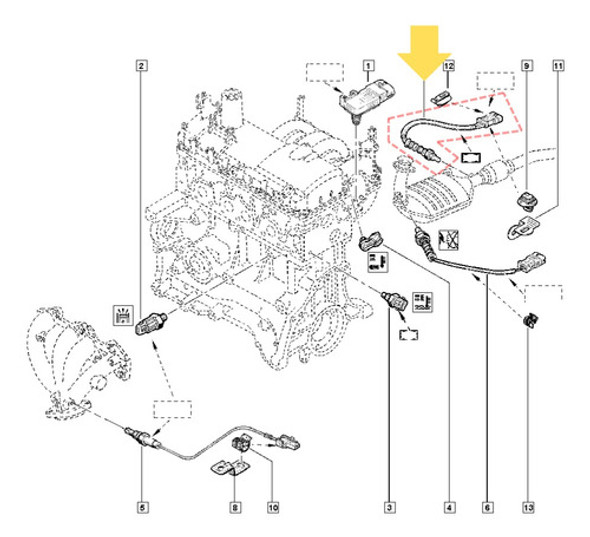 2
1
12
9
11
5
8
10
3
4
6
13