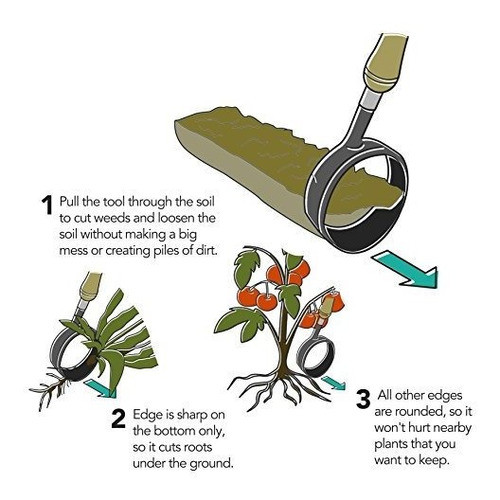 1 Pull the tool through the soil to cut weeds and loosen the soil without making a big mess or creating piles of dirt.

2 Edge is sharp on the bottom only, so it cuts roots under the ground.

3 All other edges are rounded, so it won't hurt nearby plants that you want to keep.