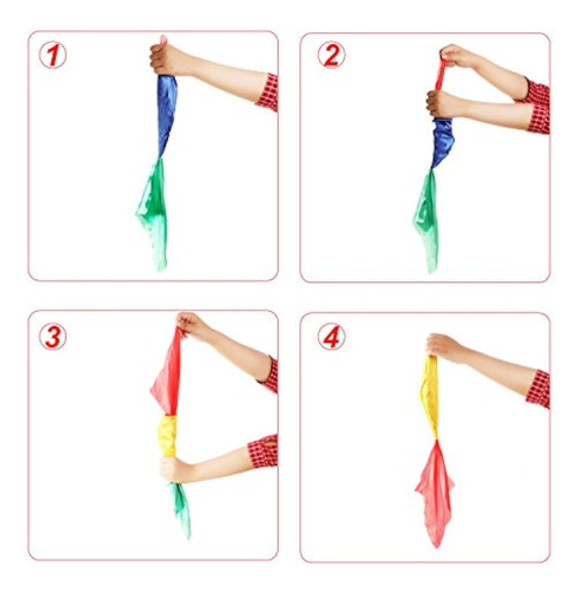 1

2

3

4